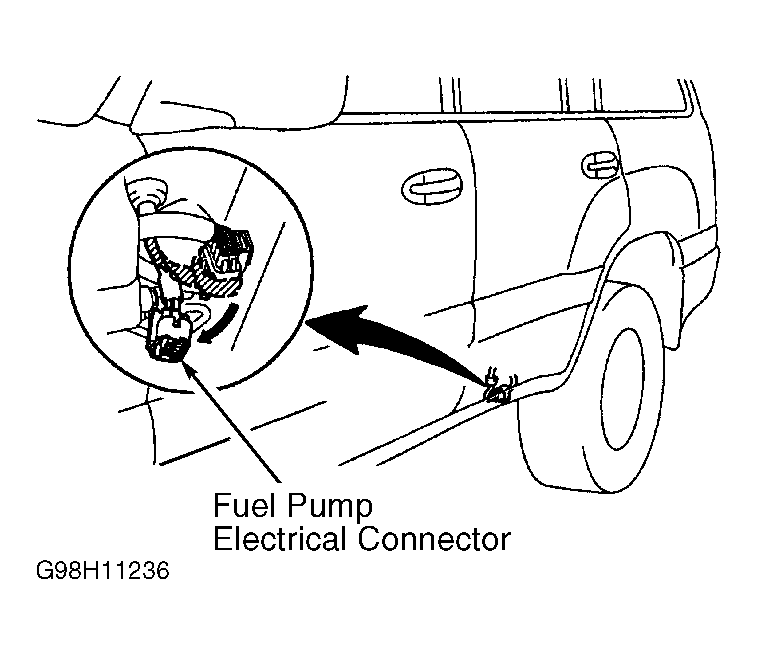 Fuel Pump
Electrical Connector

G98H11236