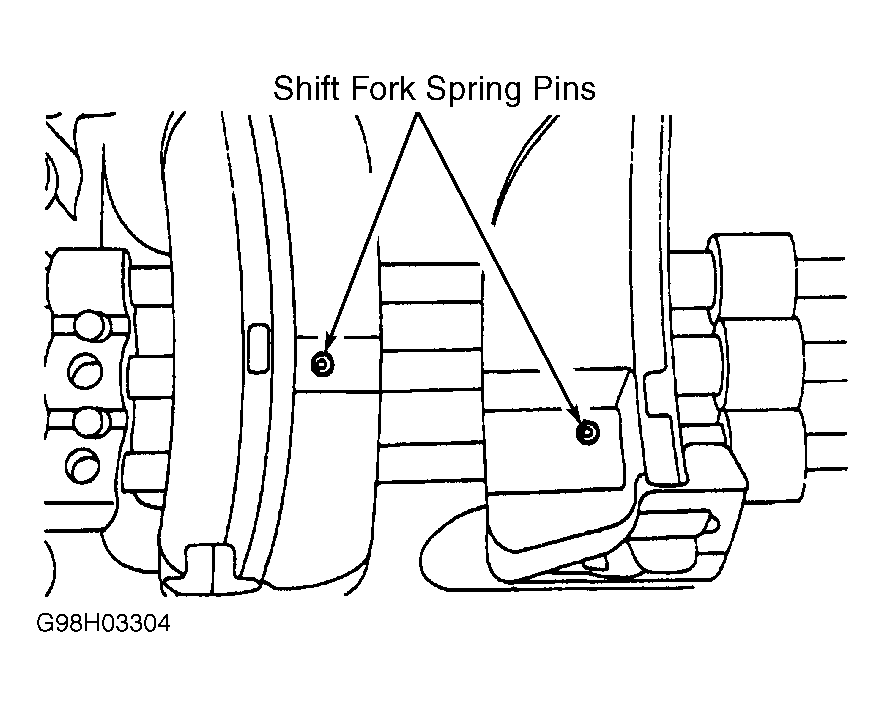 Shift Fork Spring Pins

G98H03304