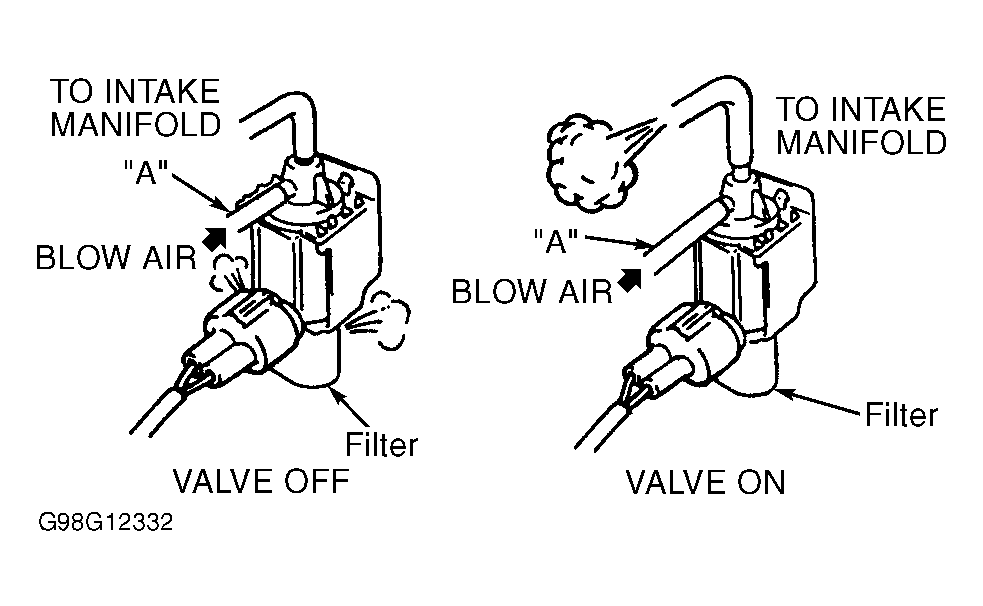 TO INTAKE MANIFOLD
"A"
BLOW AIR
Filter
VALVE OFF

TO INTAKE MANIFOLD
"A"
BLOW AIR
Filter
VALVE ON

G98G12332