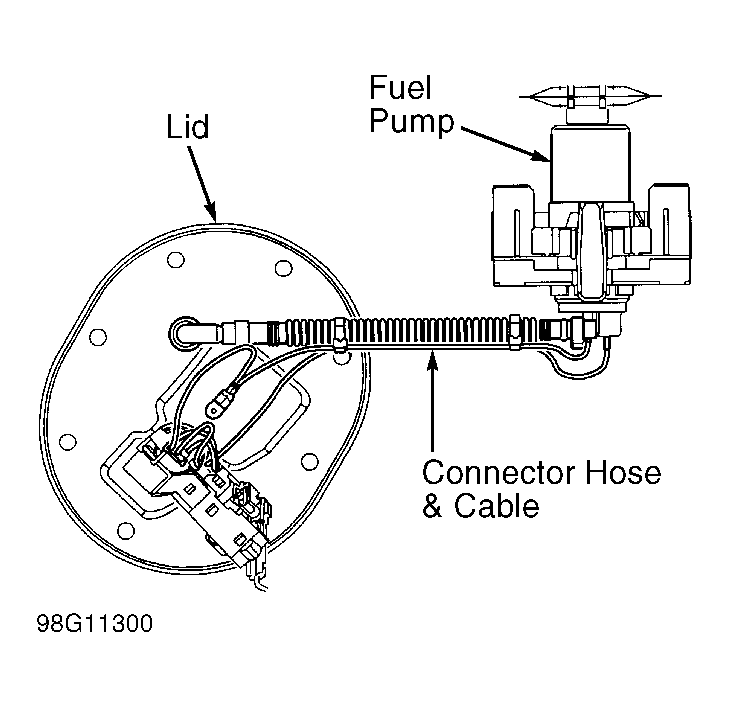 Fuel
Pump

Lid

Connector Hose
& Cable

98G11300