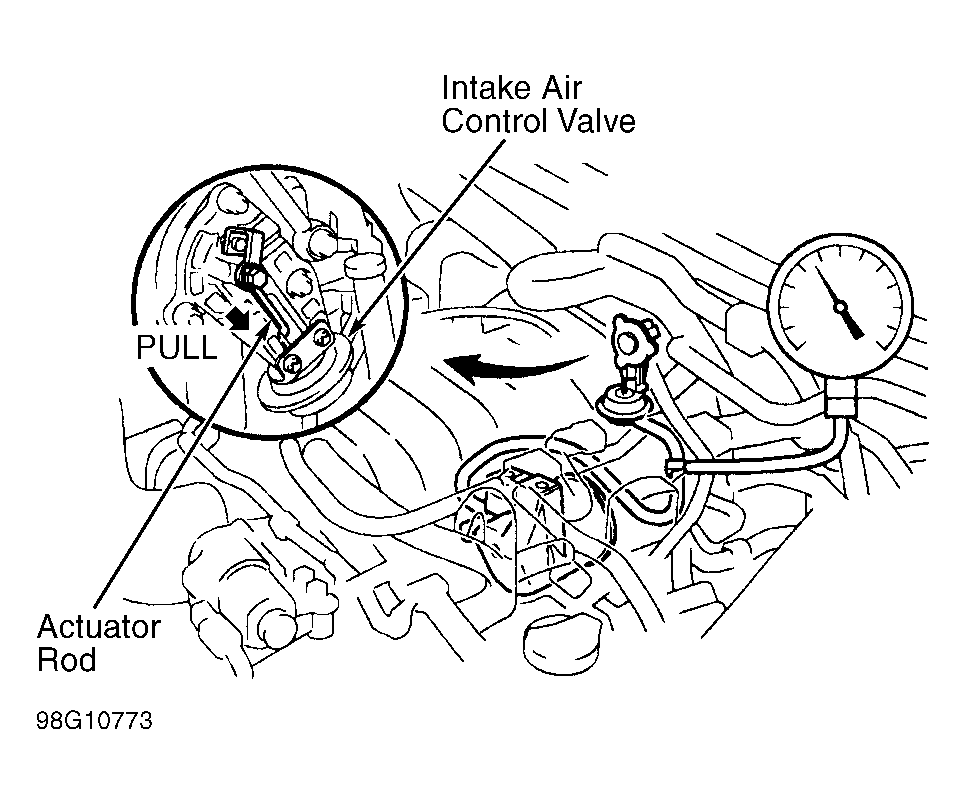 Intake Air
Control Valve

PULL

Actuator
Rod

98G10773