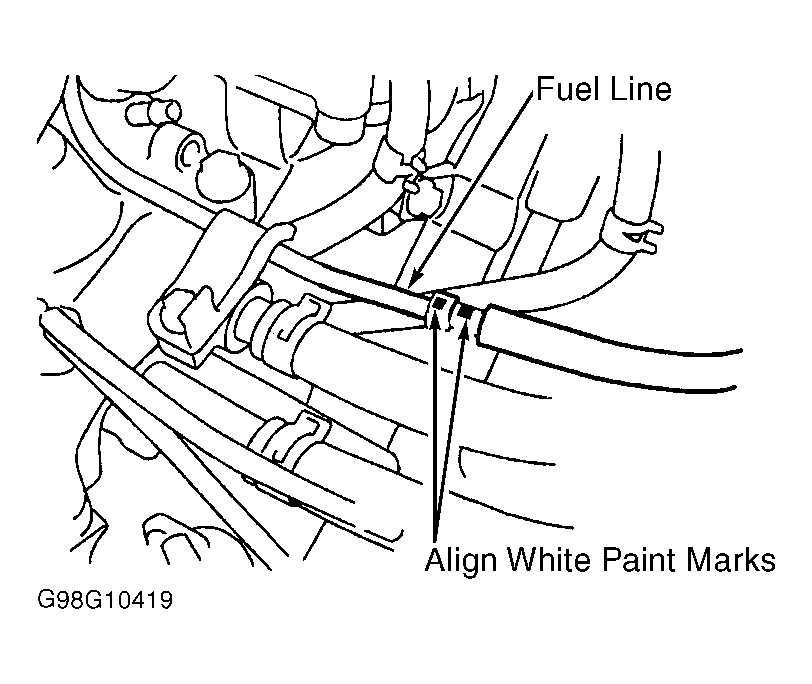 Fuel Line

Align White Paint Marks

G98G10419