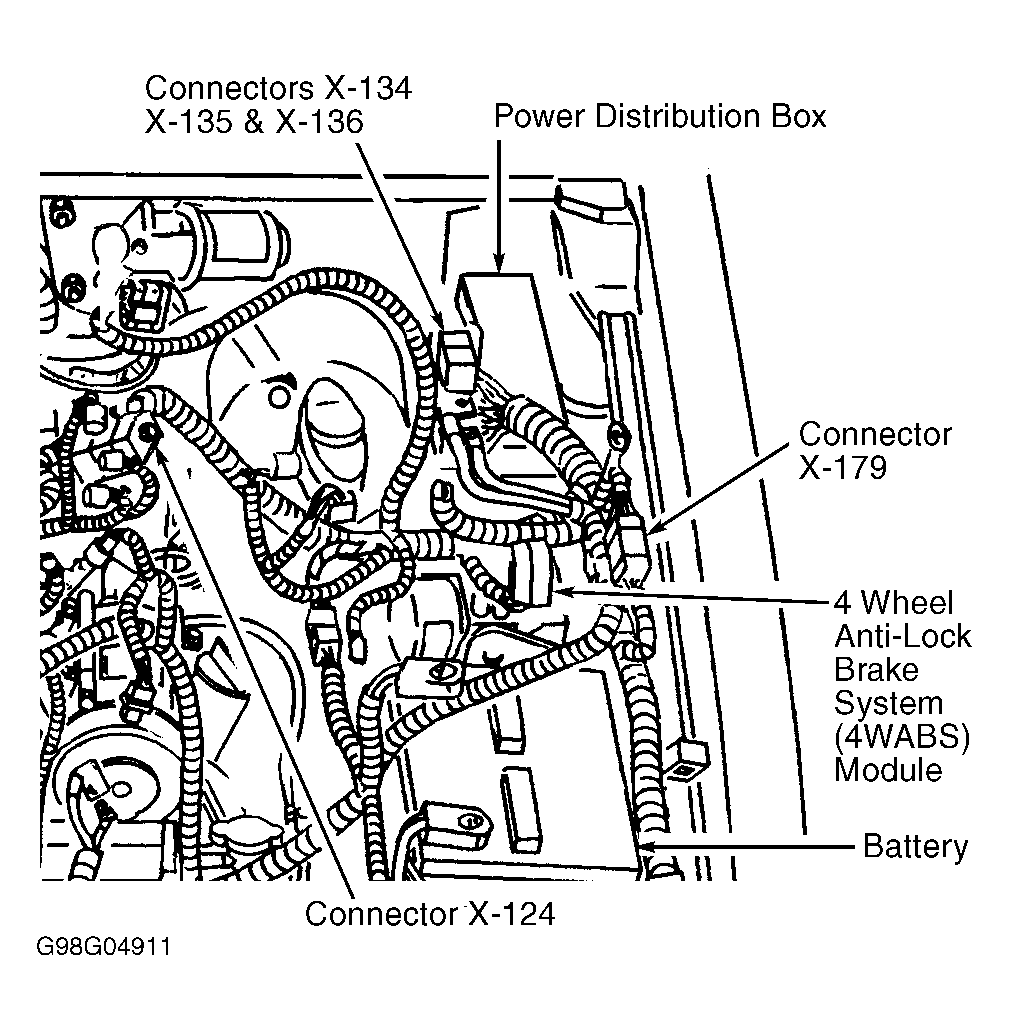 Connectors X-134
X-135 & X-136

Power Distribution Box

Connector
X-179

4 Wheel
Anti-Lock
Brake
System
(4WABS)
Module

Battery

Connector X-124

G98G04911