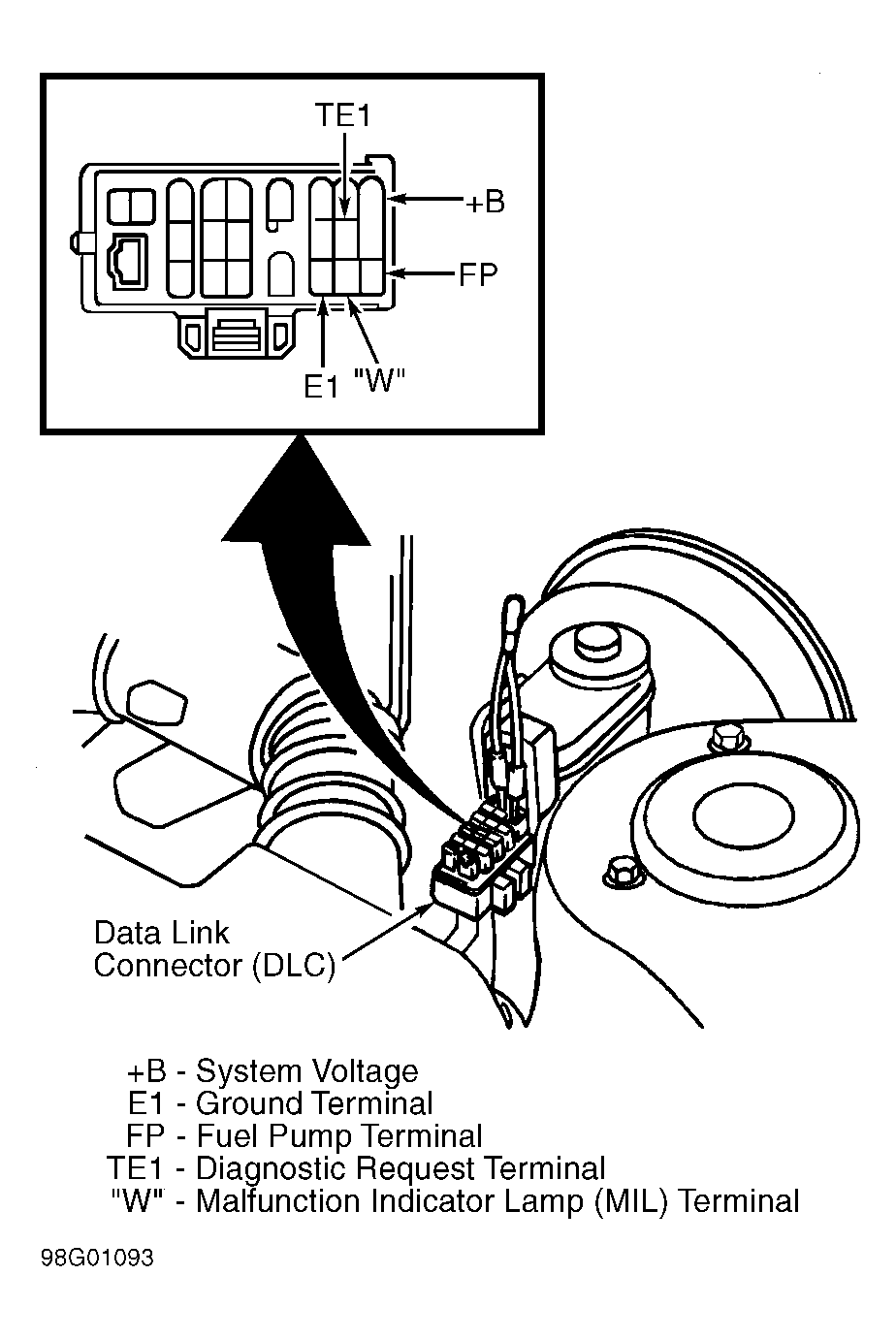 TE1
+B
FP
E1 "W"

Data Link Connector (DLC)

+B - System Voltage
E1 - Ground Terminal
FP - Fuel Pump Terminal
TE1 - Diagnostic Request Terminal
"W" - Malfunction Indicator Lamp (MIL) Terminal

98G01093