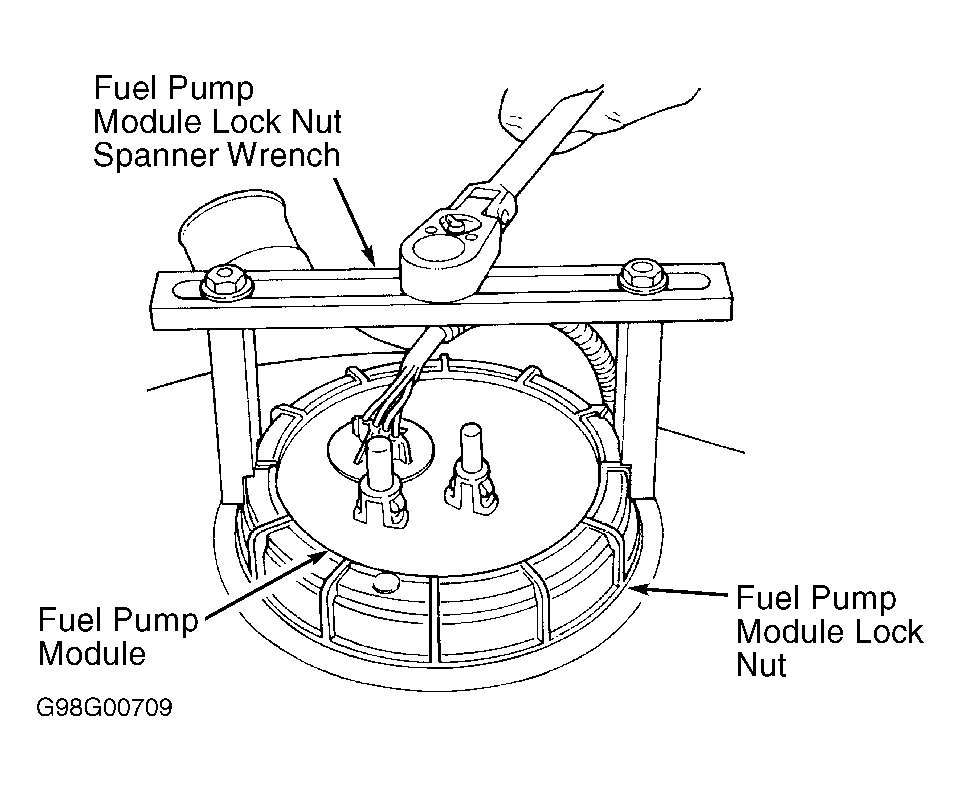 Fuel Pump Module Lock Nut Spanner Wrench

Fuel Pump Module

Fuel Pump Module Lock Nut

G98G00709