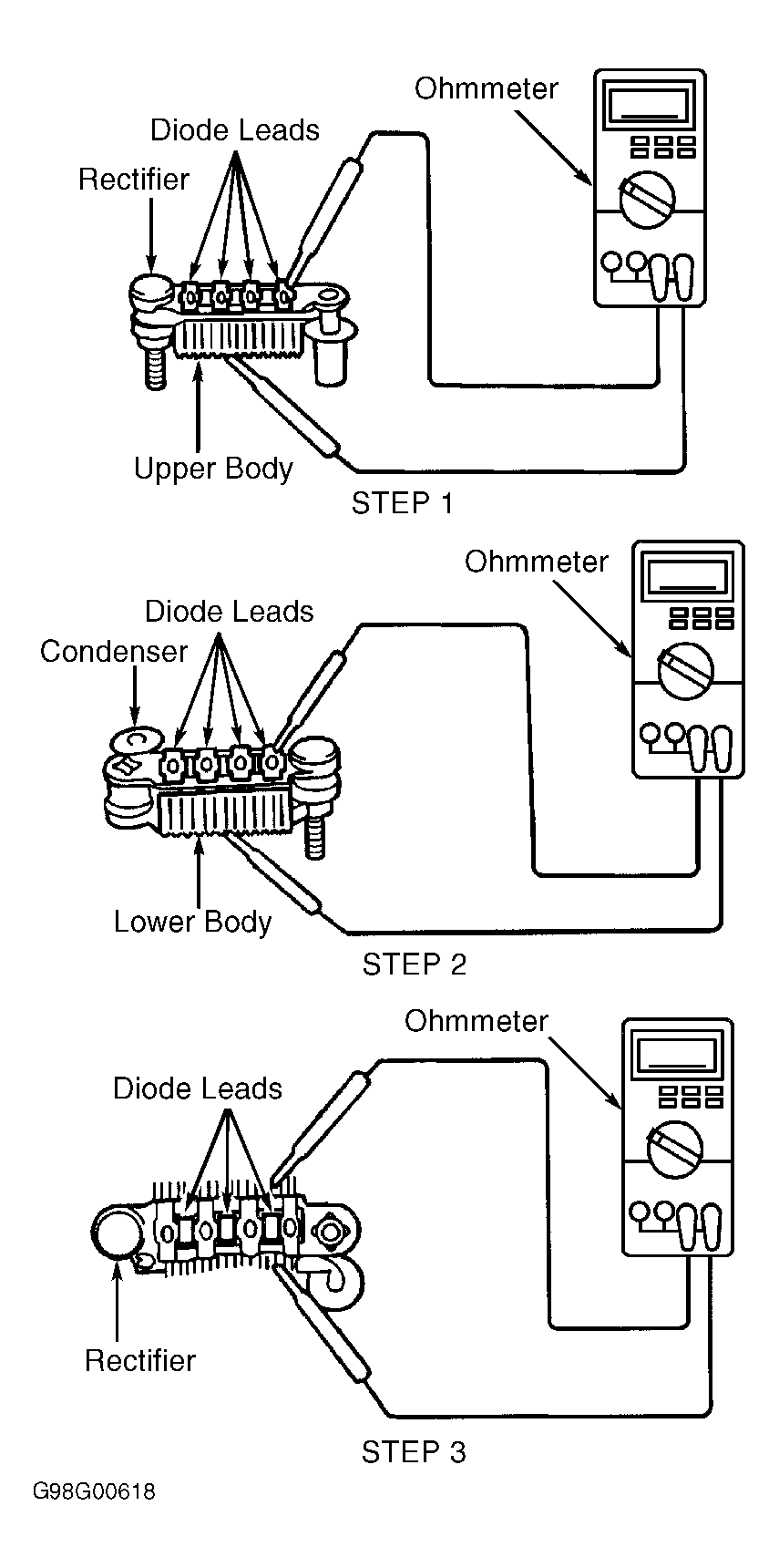 Ohmmeter
Diode Leads
Rectifier
Upper Body
STEP 1

Ohmmeter
Diode Leads
Condenser
Lower Body
STEP 2

Ohmmeter
Diode Leads
Rectifier
STEP 3

G98G00618