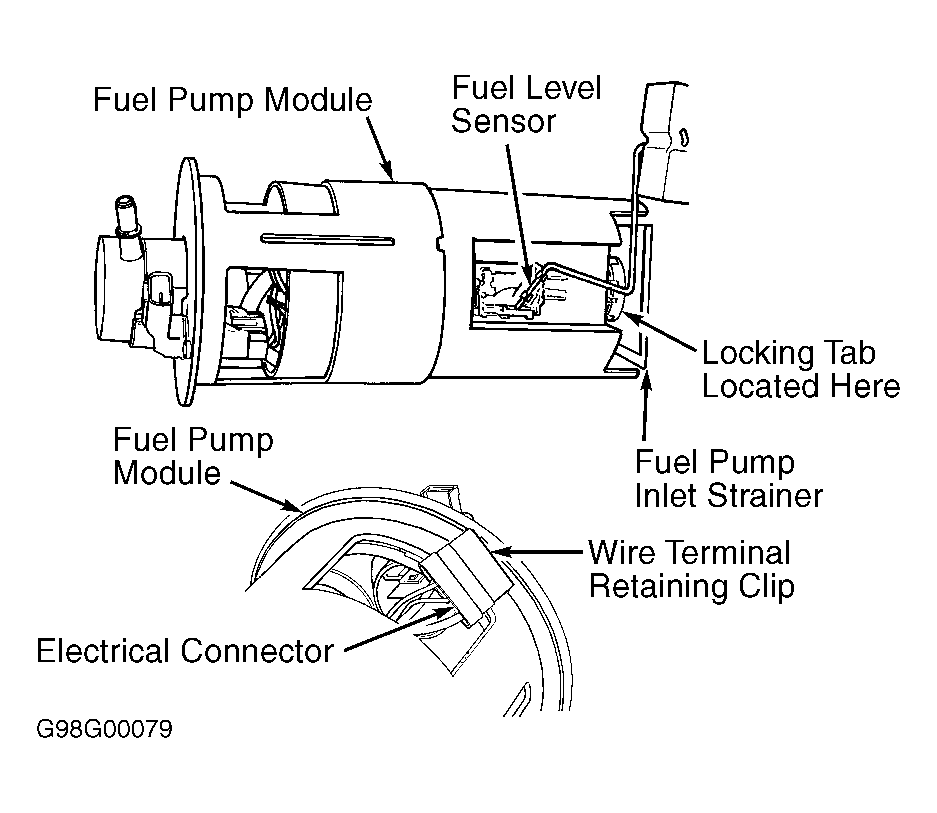 Fuel Pump Module

Fuel Level Sensor

Locking Tab Located Here

Fuel Pump Inlet Strainer

Fuel Pump Module

Wire Terminal Retaining Clip

Electrical Connector

G98G00079