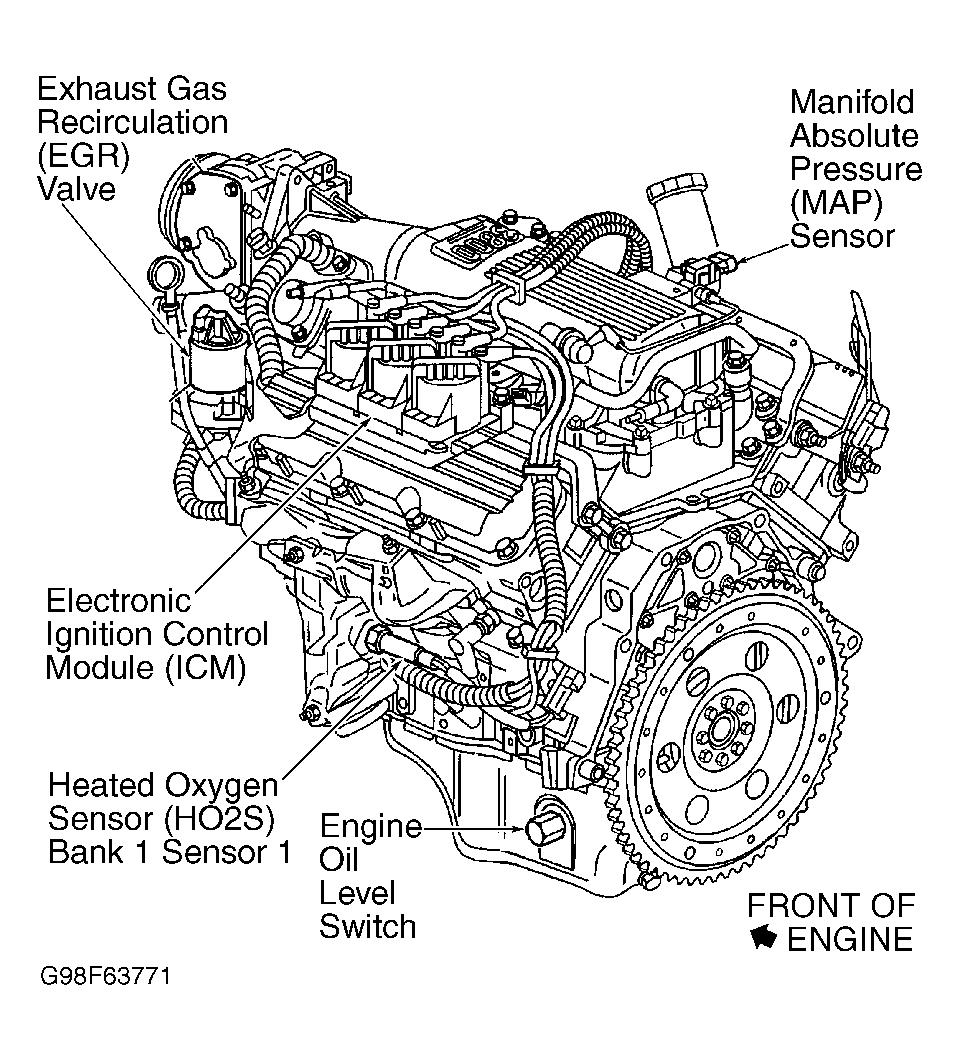 Exhaust Gas Recirculation (EGR) Valve

Manifold Absolute Pressure (MAP) Sensor

Electronic Ignition Control Module (ICM)

Heated Oxygen Sensor (HO2S) Bank 1 Sensor 1

Engine Oil Level Switch

FRONT OF ENGINE

G98F63771