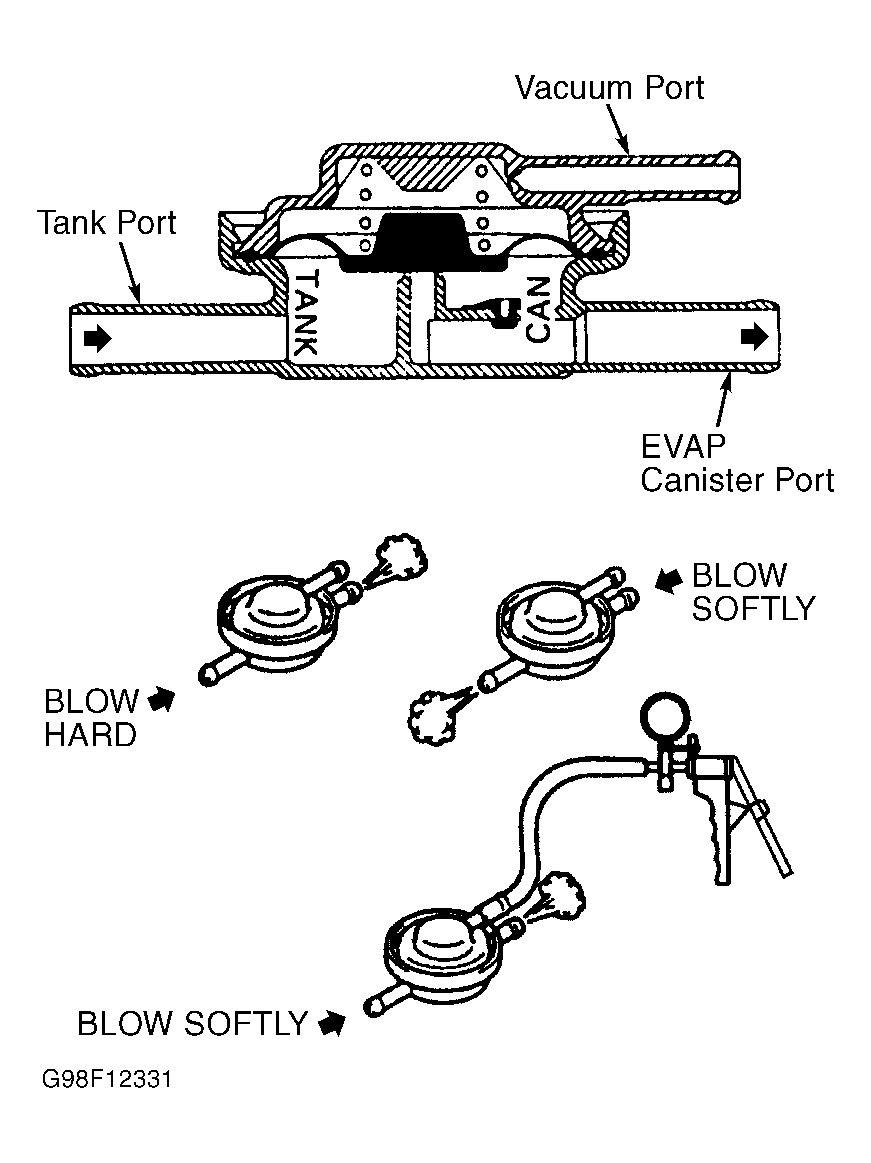 Vacuum Port

Tank Port

TANK

CAN

EVAP Canister Port

BLOW SOFTLY

BLOW HARD

BLOW SOFTLY

G98F12331