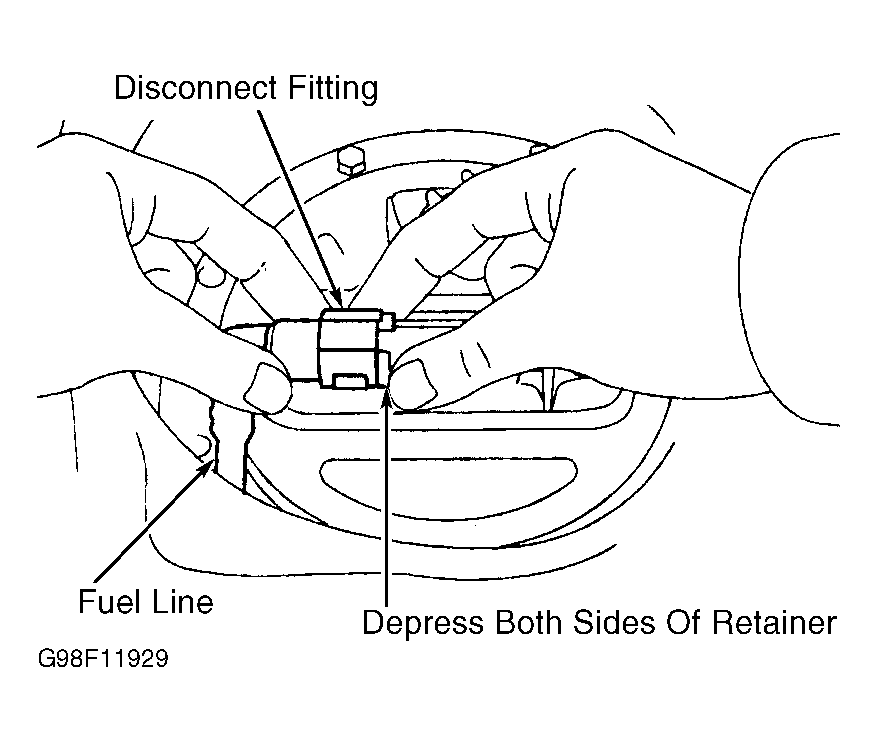 Disconnect Fitting

Fuel Line

Depress Both Sides Of Retainer

G98F11929