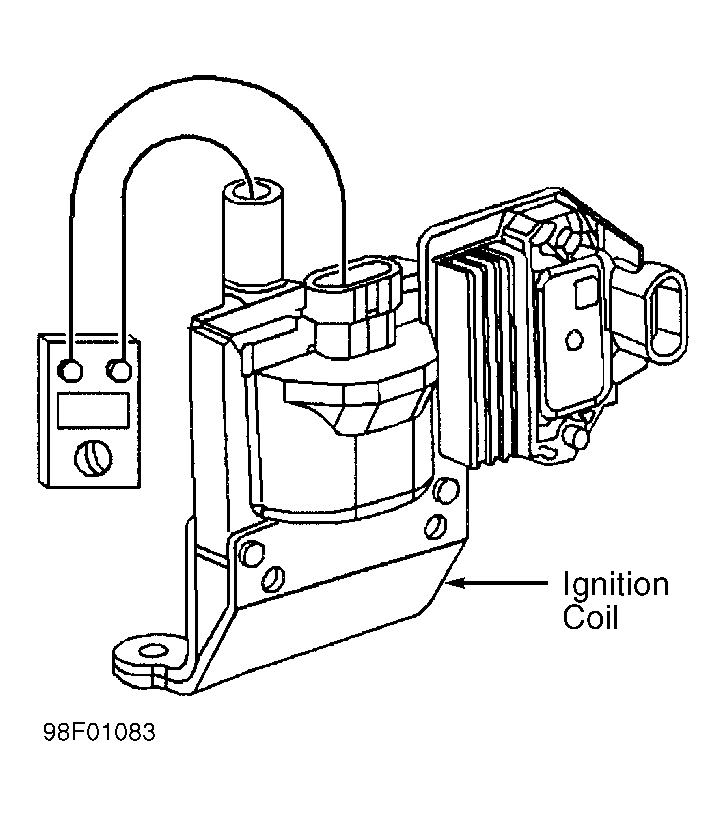 Ignition Coil

98F01083