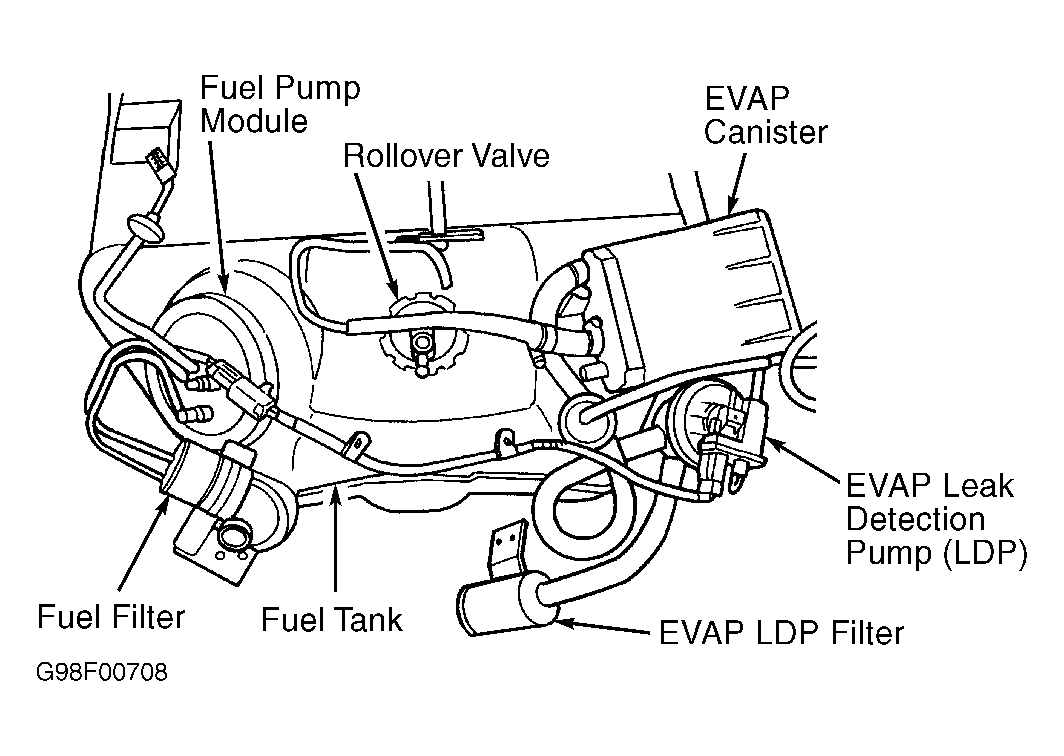 Fuel Pump Module

Rollover Valve

EVAP Canister

EVAP Leak Detection Pump (LDP)

Fuel Filter

Fuel Tank

EVAP LDP Filter

G98F00708