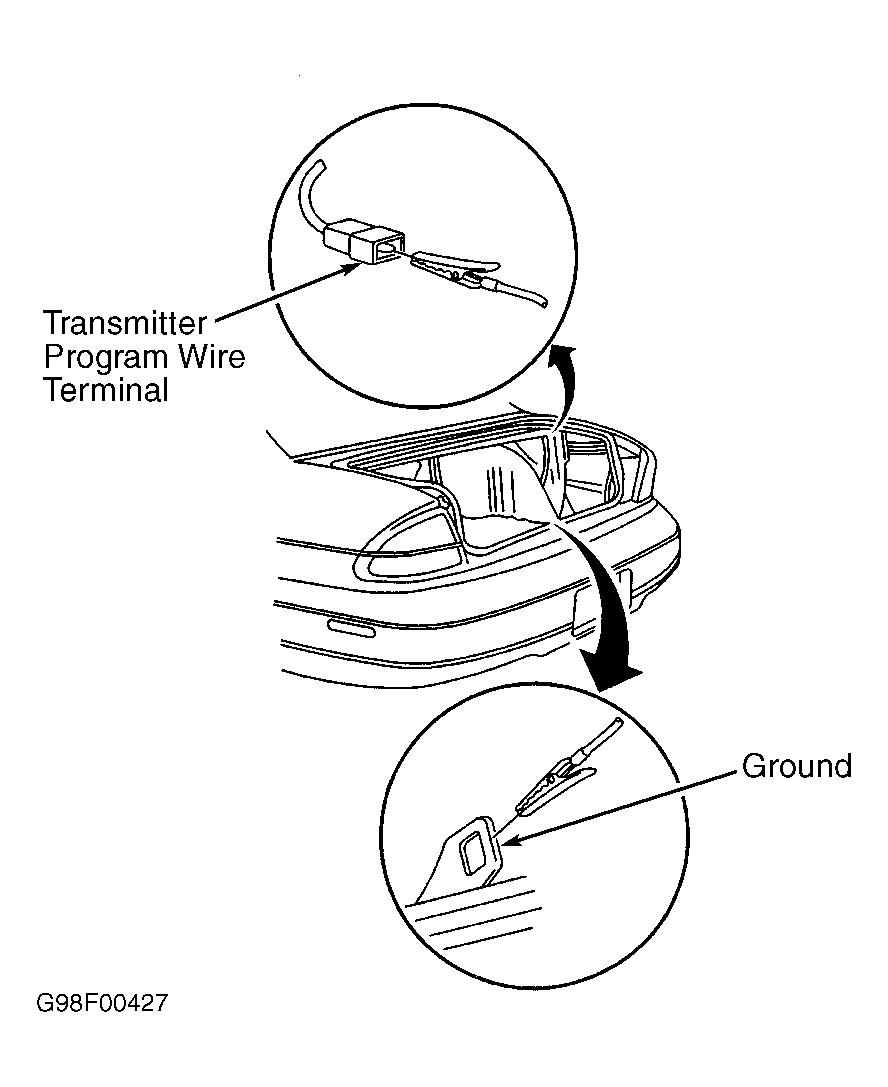 Transmitter Program Wire Terminal

Ground

G98F00427