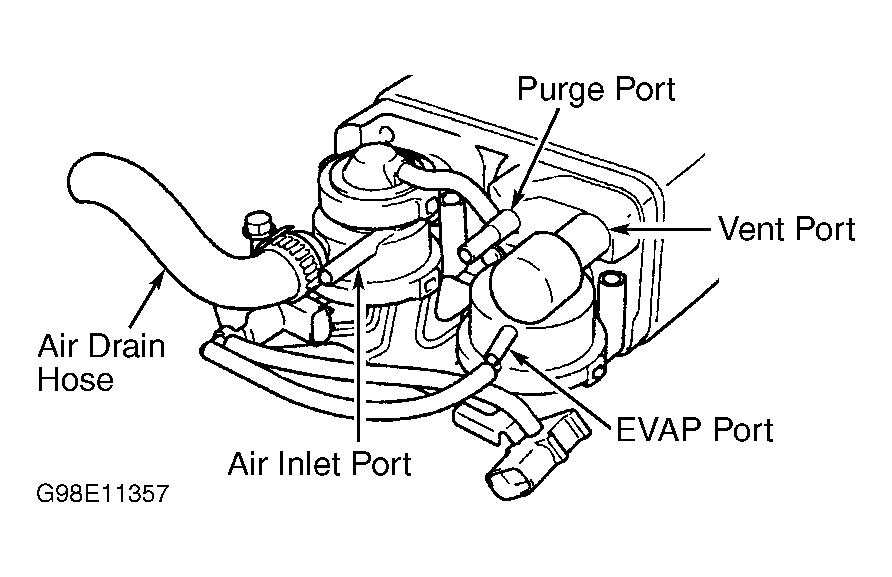 Purge Port

Vent Port

Air Drain Hose

EVAP Port

Air Inlet Port

G98E11357