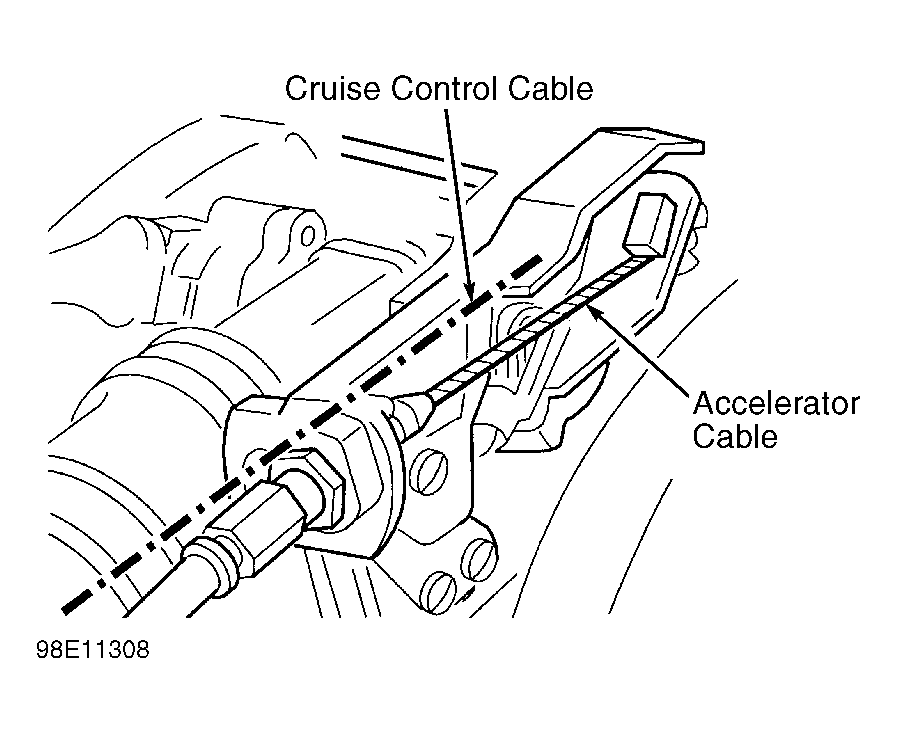 Cruise Control Cable

Accelerator Cable

98E11308