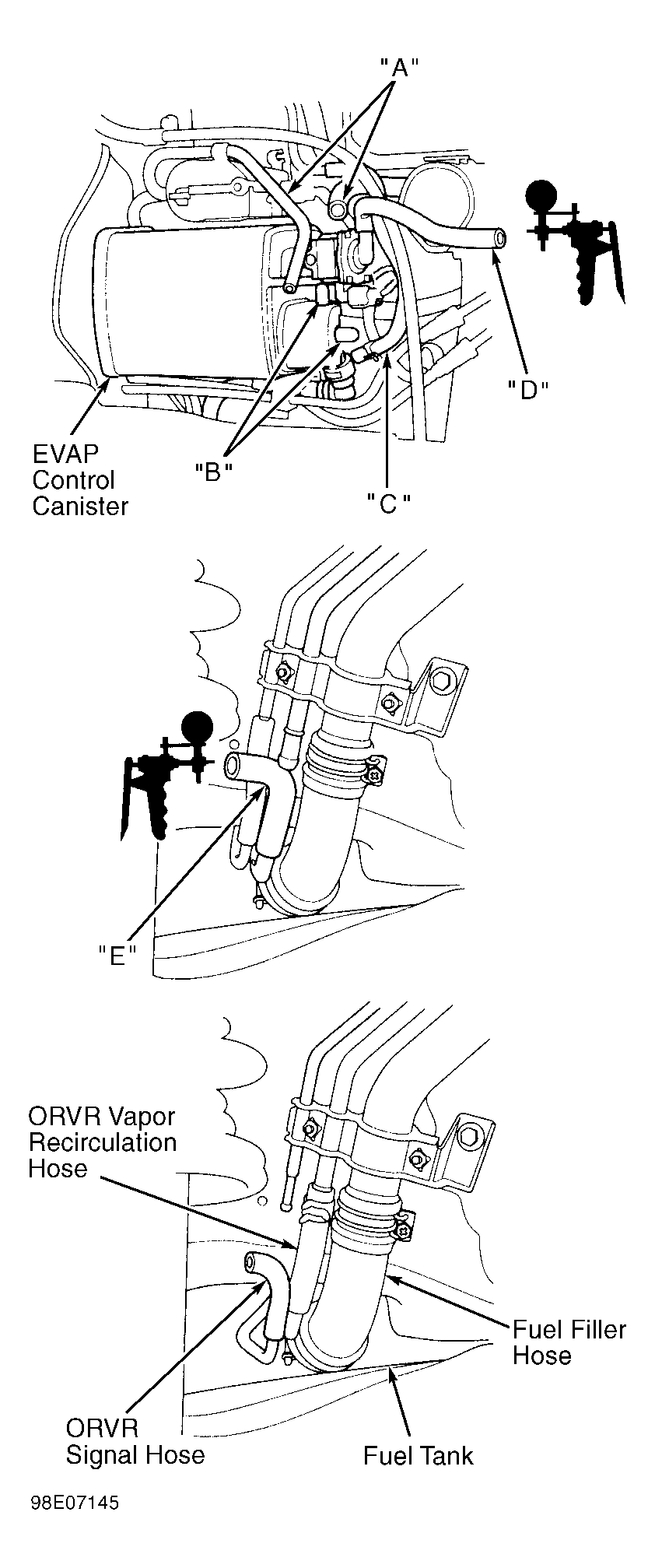 "A"

"D"

EVAP Control Canister

"B"

"C"

"E"

ORVR Vapor Recirculation Hose

Fuel Filler Hose

ORVR Signal Hose

Fuel Tank

98E07145