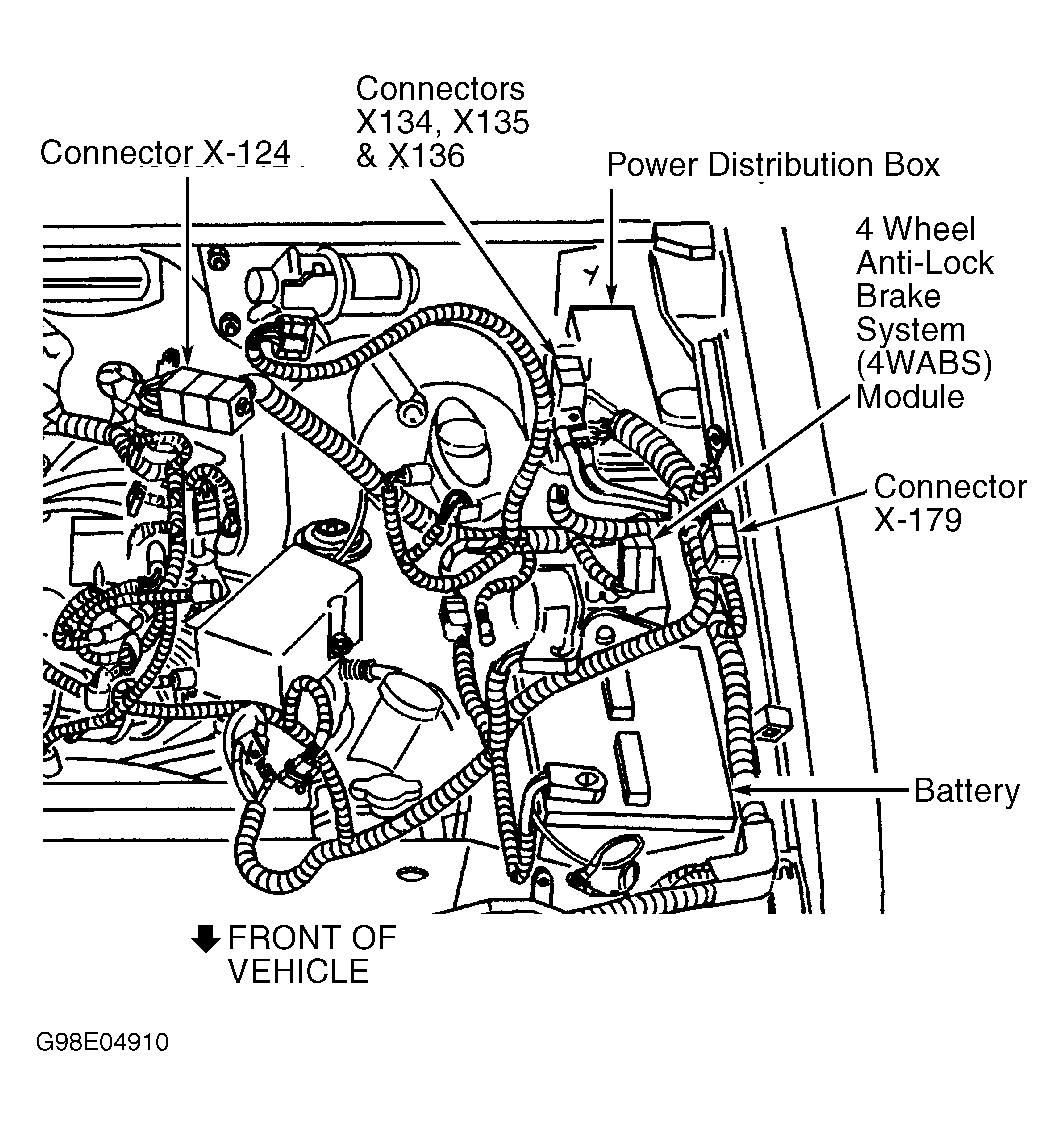 Connector X-124

Connectors X134, X135 & X136

Power Distribution Box

4 Wheel Anti-Lock Brake System (4WABS) Module

Connector X-179

Battery

FRONT OF VEHICLE

G98E04910