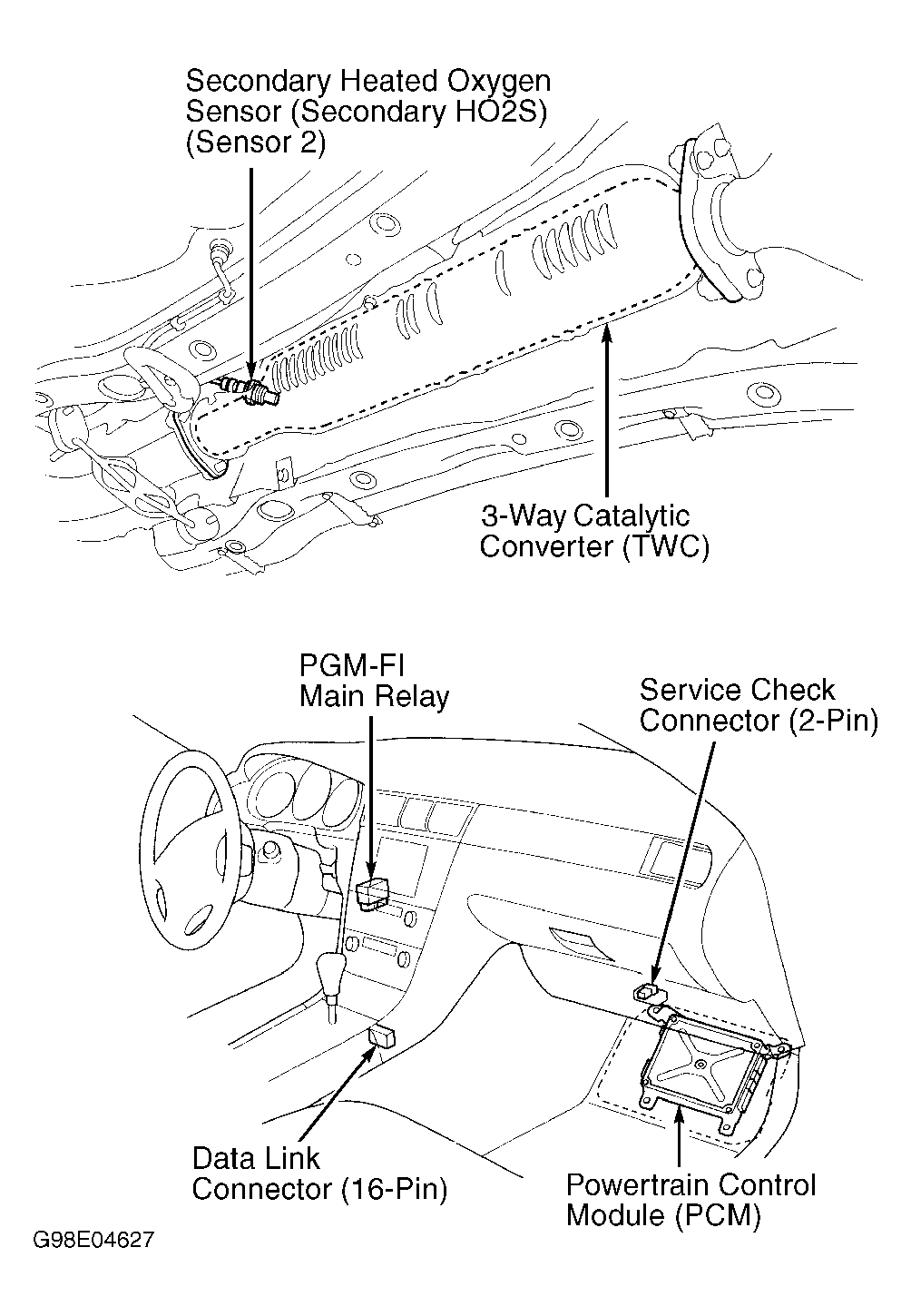 Secondary Heated Oxygen Sensor (Secondary HO2S) (Sensor 2)

3-Way Catalytic Converter (TWC)

PGM-FI Main Relay

Service Check Connector (2-Pin)

Data Link Connector (16-Pin)

Powertrain Control Module (PCM)

G98E04627