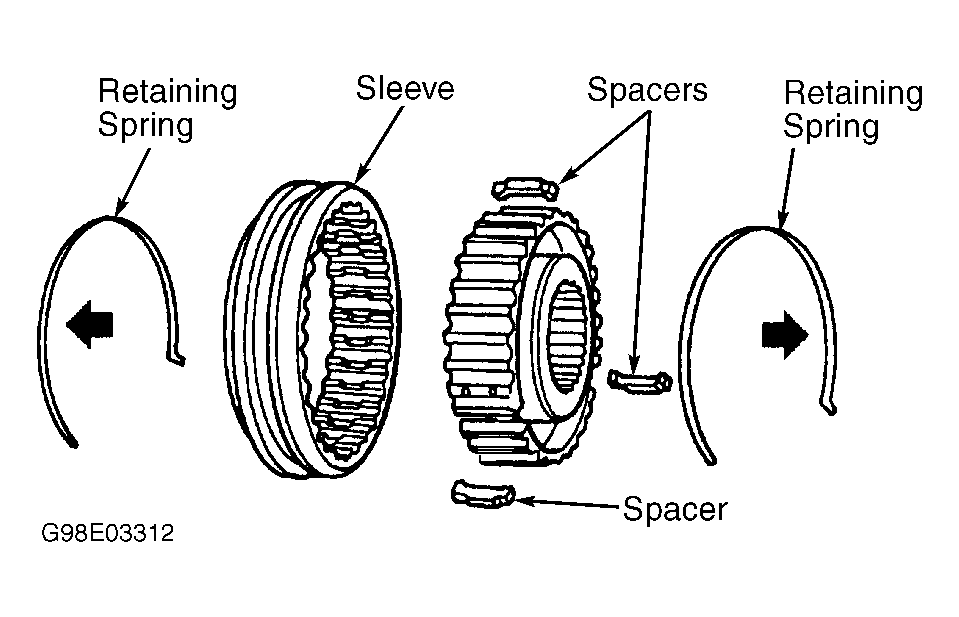 Retaining Spring

Sleeve

Spacers

Retaining Spring

Spacer

G98E03312