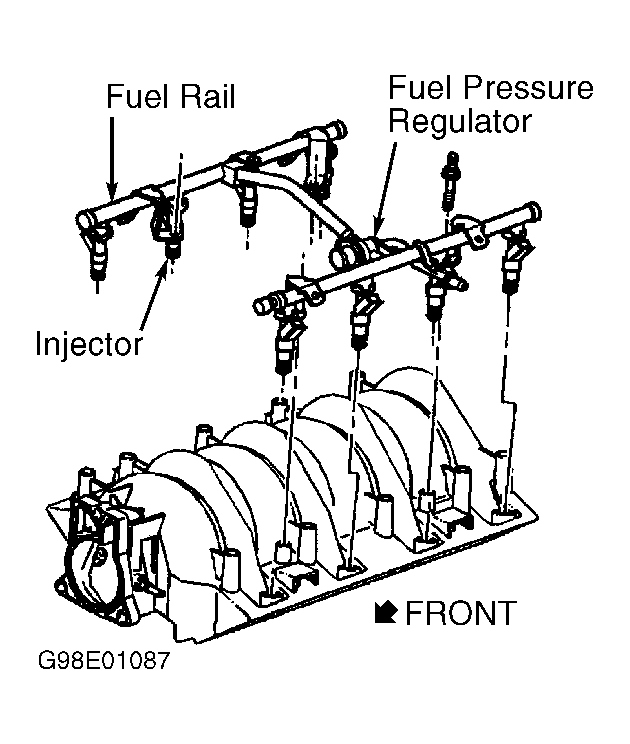 Fuel Rail

Fuel Pressure Regulator

Injector

FRONT

G98E01087