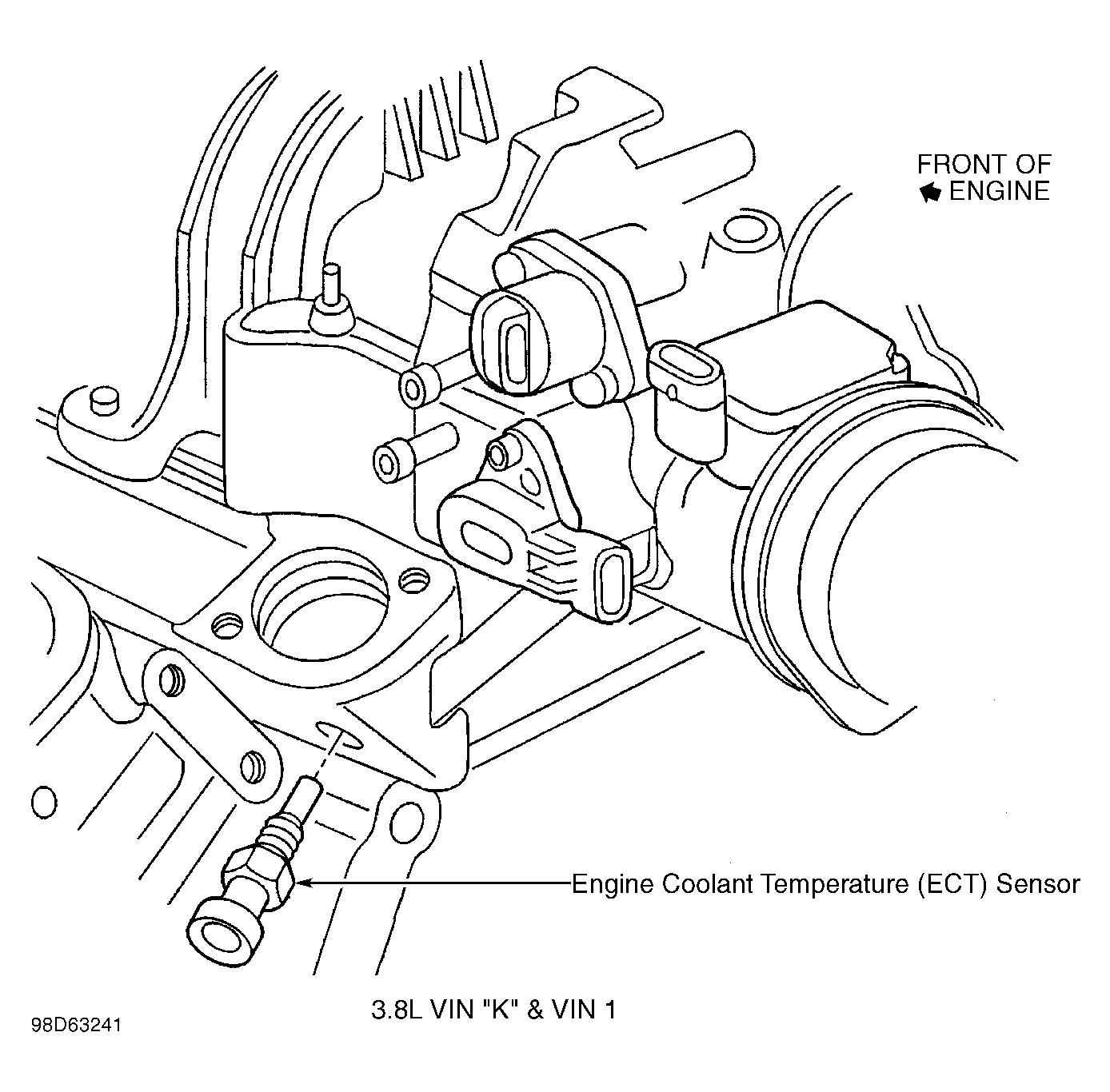 FRONT OF
ENGINE

Engine Coolant Temperature (ECT) Sensor

3.8L VIN "K" & VIN 1

98D63241