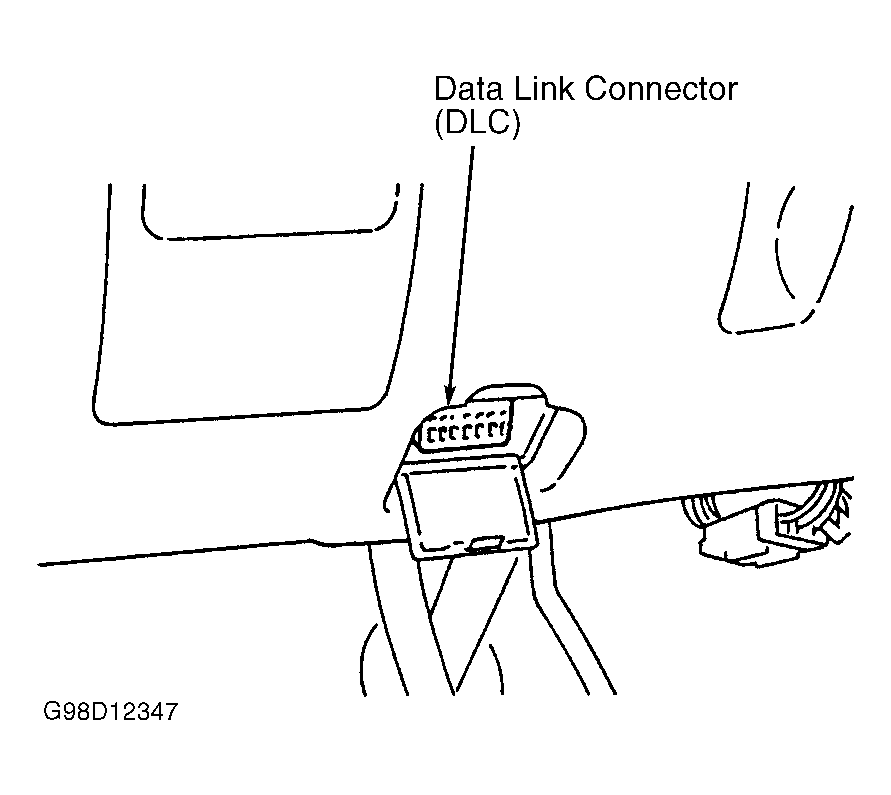 Data Link Connector
(DLC)

G98D12347