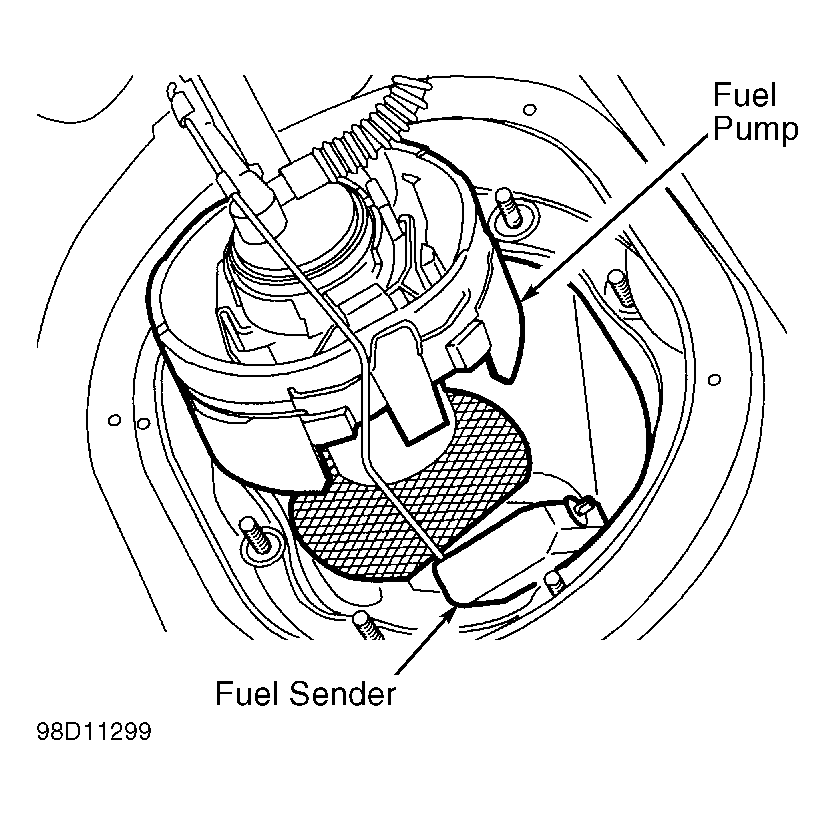 Fuel Pump

Fuel Sender

98D11299