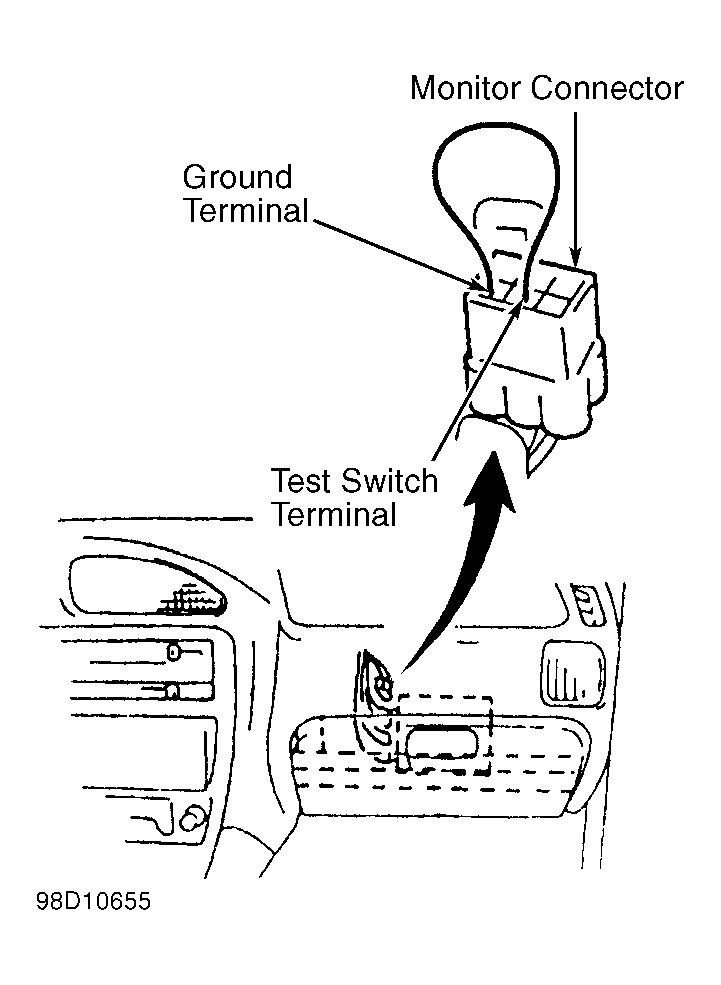 Monitor Connector

Ground Terminal

Test Switch Terminal

98D10655