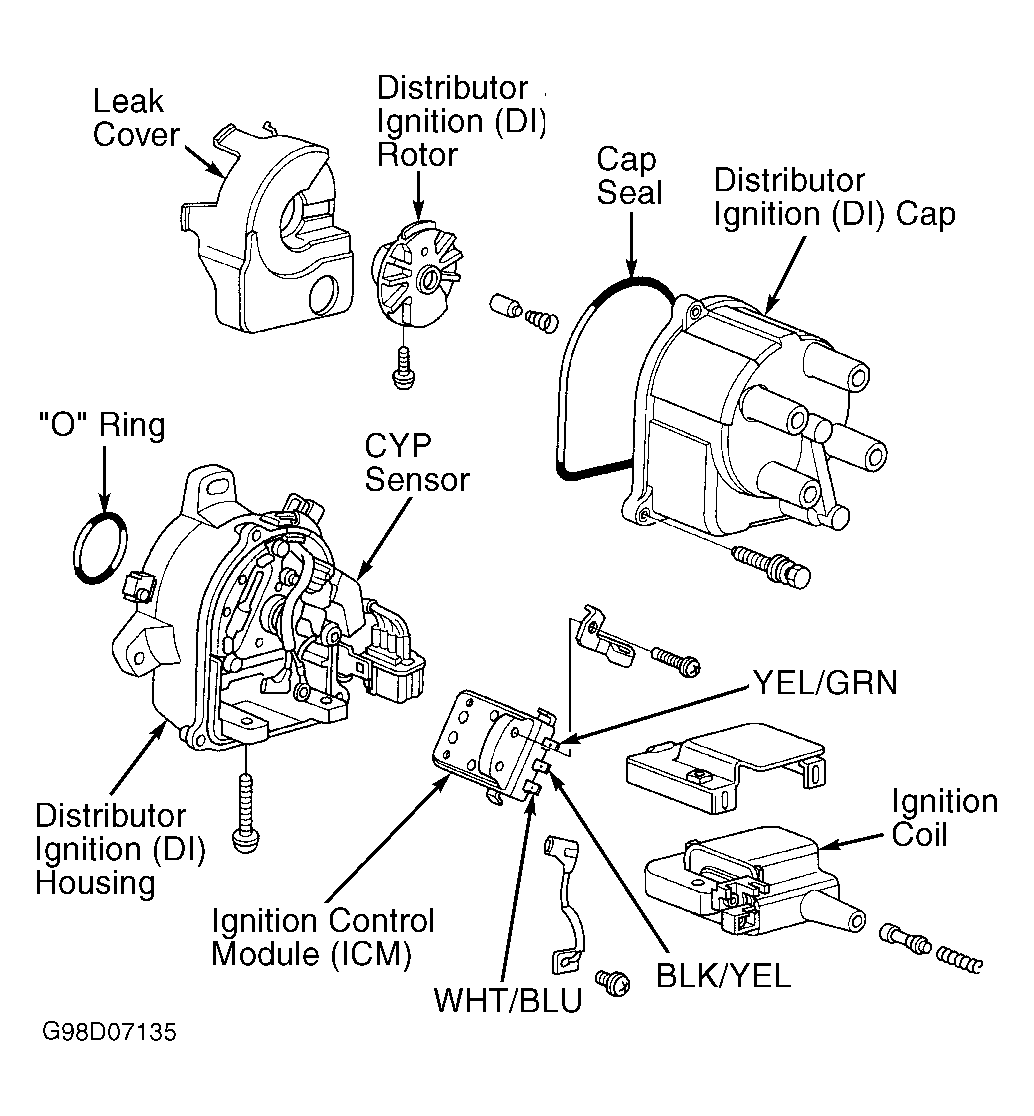 Leak Cover

Distributor Ignition (DI) Rotor

Cap Seal

Distributor Ignition (DI) Cap

"O" Ring

CYP Sensor

YEL/GRN

Ignition Coil

Distributor Ignition (DI) Housing

Ignition Control Module (ICM)

BLK/YEL

WHT/BLU

G98D07135