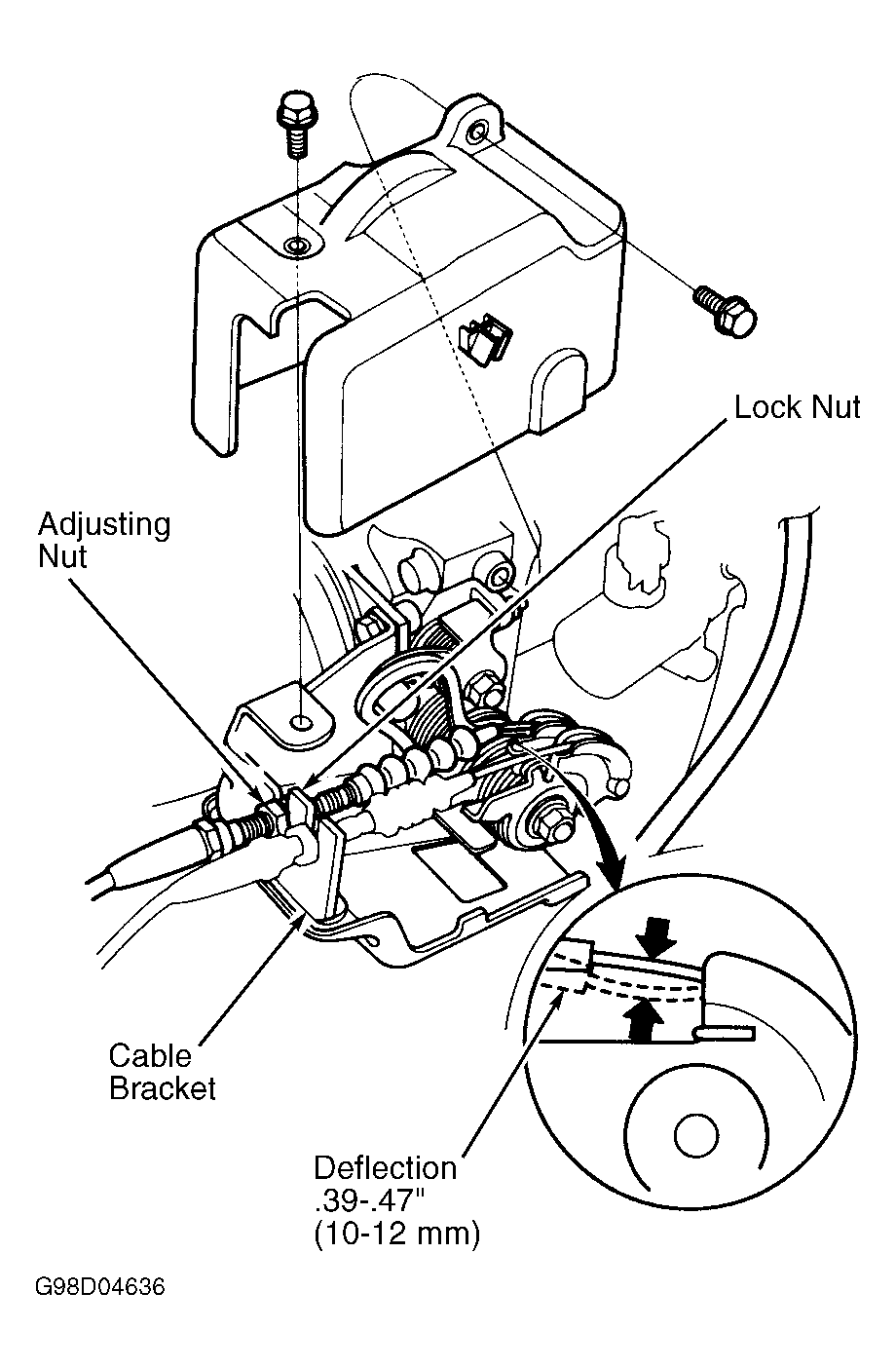 Lock Nut

Adjusting Nut

Cable Bracket

Deflection .39-.47" (10-12 mm)

G98D04636