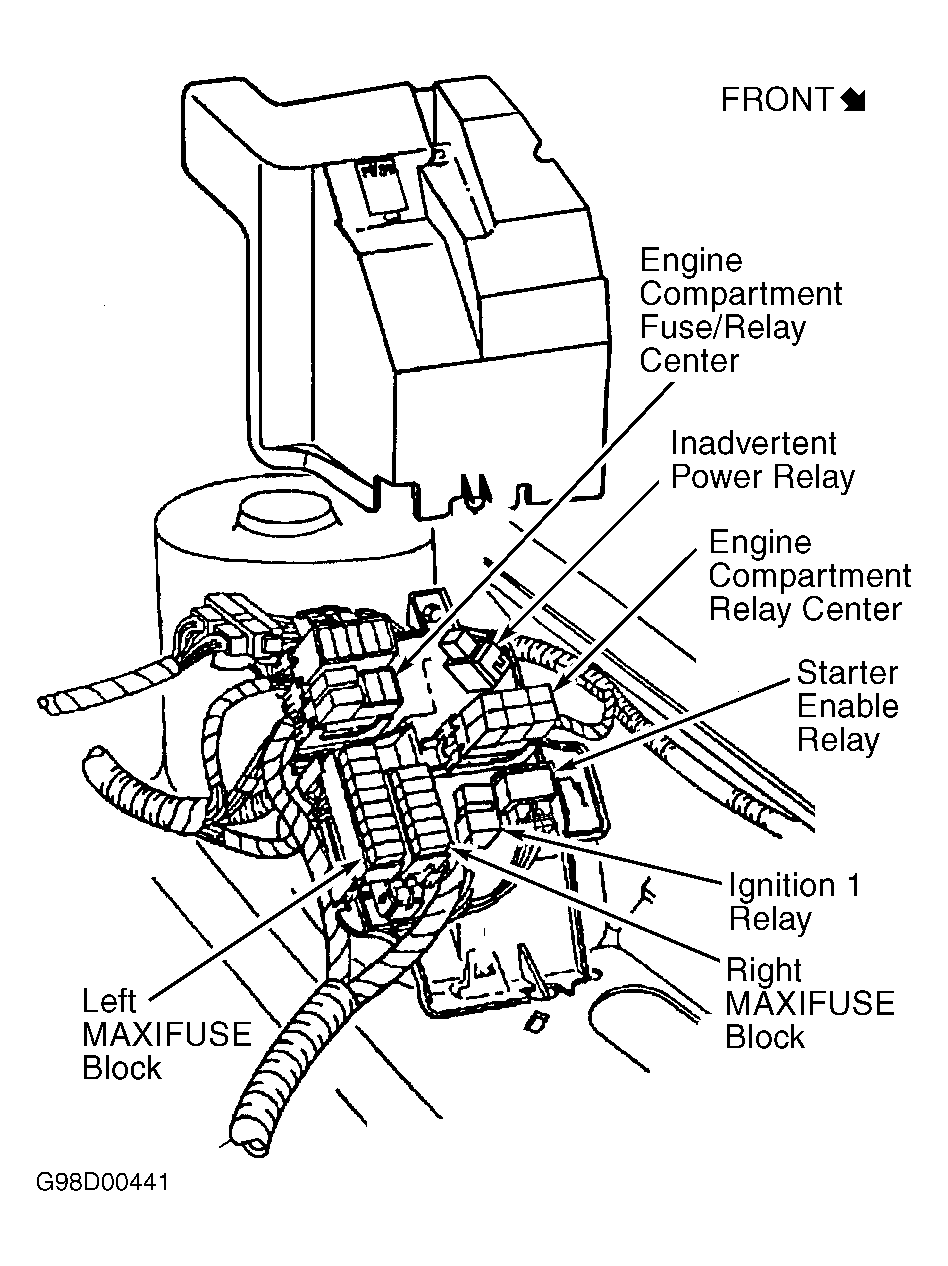 FRONT

Engine Compartment Fuse/Relay Center

Inadvertent Power Relay

Engine Compartment Relay Center

Starter Enable Relay

Ignition 1 Relay

Right MAXIFUSE Block

Left MAXIFUSE Block

G98D00441