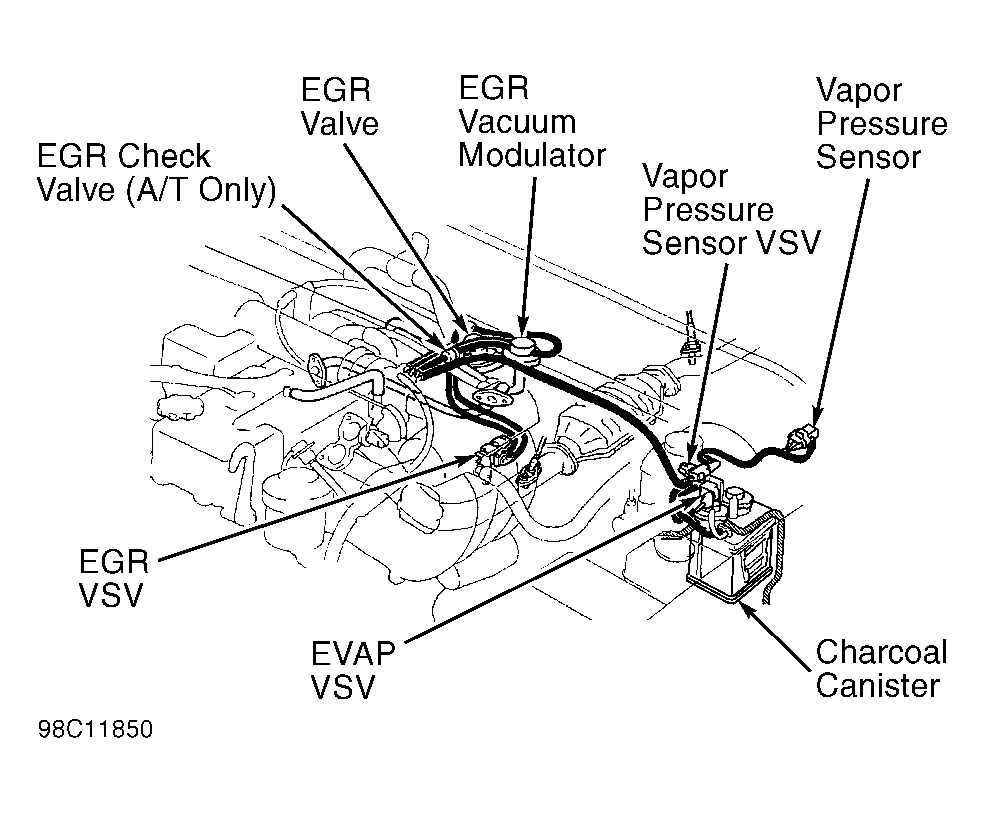 EGR Check Valve (A/T Only)

EGR Valve

EGR Vacuum Modulator

Vapor Pressure Sensor VSV

Vapor Pressure Sensor

EGR VSV

EVAP VSV

Charcoal Canister

98C11850