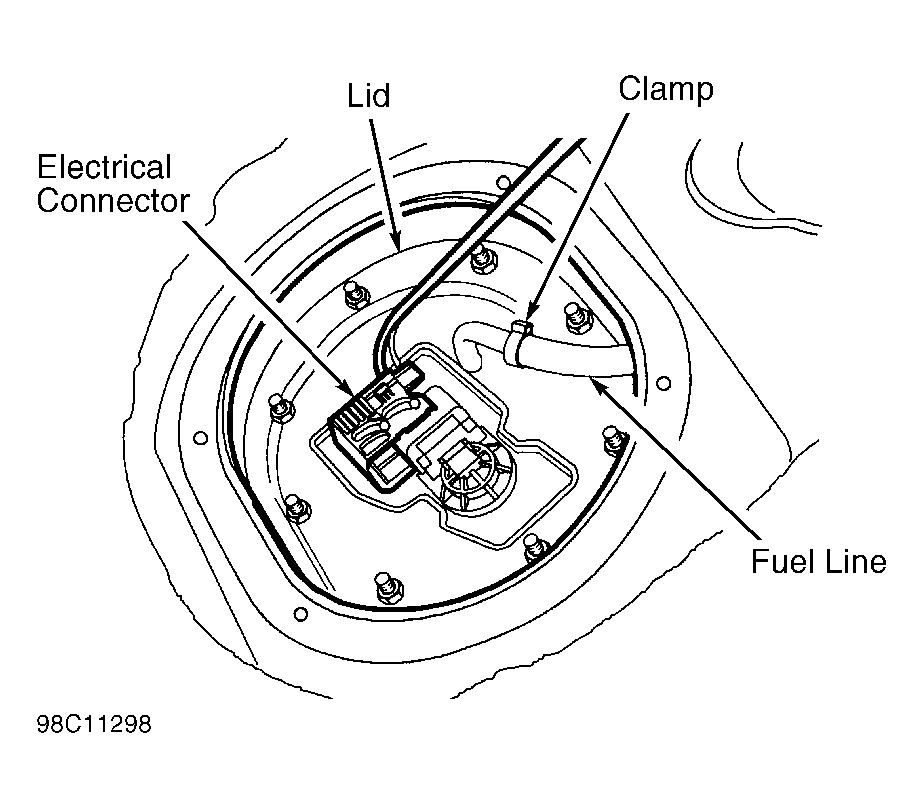 Lid

Clamp

Electrical Connector

Fuel Line

98C11298