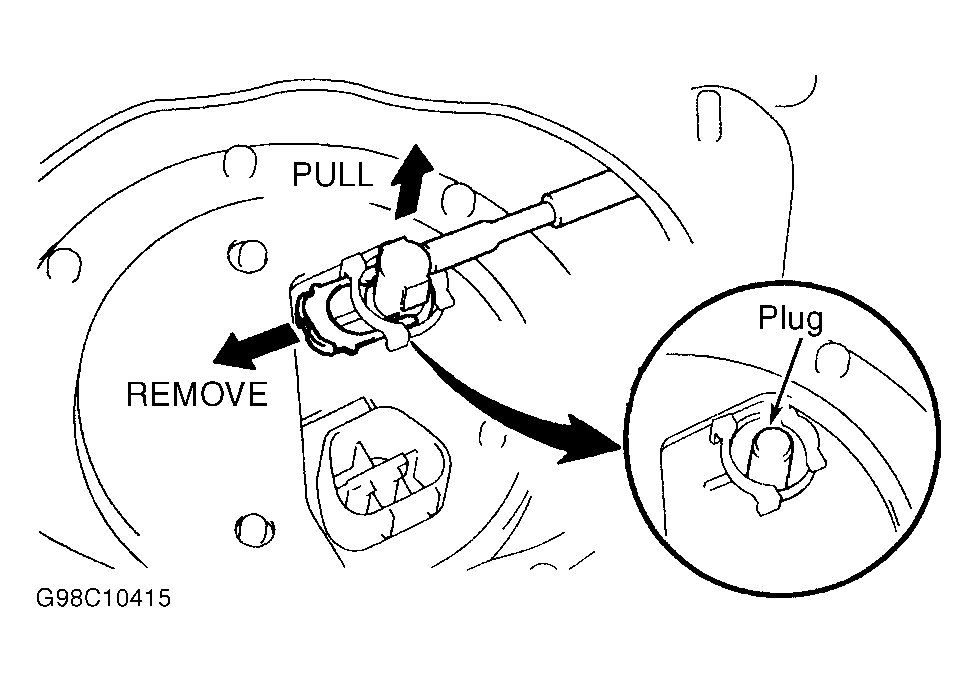 PULL

REMOVE

Plug

G98C10415