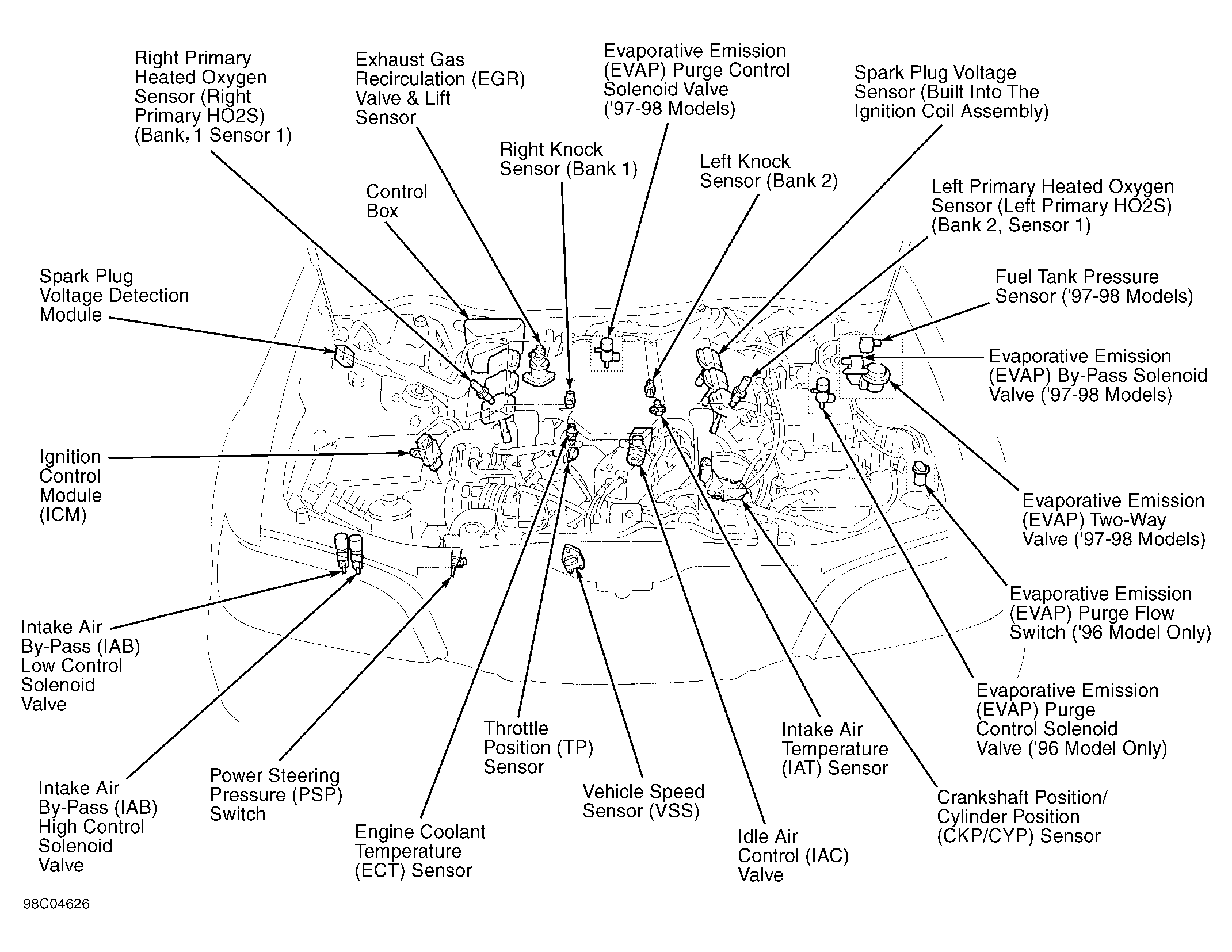 Right Primary Heated Oxygen Sensor (Right Primary HO2S) (Bank, 1 Sensor 1)

Exhaust Gas Recirculation (EGR) Valve & Lift Sensor

Evaporative Emission (EVAP) Purge Control Solenoid Valve ('97-98 Models)

Spark Plug Voltage Sensor (Built Into The Ignition Coil Assembly)

Right Knock Sensor (Bank 1)

Left Knock Sensor (Bank 2)

Control Box

Left Primary Heated Oxygen Sensor (Left Primary HO2S) (Bank 2, Sensor 1)

Spark Plug Voltage Detection Module

Fuel Tank Pressure Sensor ('97-98 Models)

Evaporative Emission (EVAP) By-Pass Solenoid Valve ('97-98 Models)

Ignition Control Module (ICM)

Evaporative Emission (EVAP) Two-Way Valve ('97-98 Models)

Evaporative Emission (EVAP) Purge Flow Switch ('96 Model Only)

Intake Air By-Pass (IAB) Low Control Solenoid Valve

Evaporative Emission (EVAP) Purge Control Solenoid Valve ('96 Model Only)

Throttle Position (TP) Sensor

Intake Air Temperature (IAT) Sensor

Intake Air By-Pass (IAB) High Control Solenoid Valve

Power Steering Pressure (PSP) Switch

Vehicle Speed Sensor (VSS)

Crankshaft Position/ Cylinder Position (CKP/CYP) Sensor

Engine Coolant Temperature (ECT) Sensor

Idle Air Control (IAC) Valve

98C04626