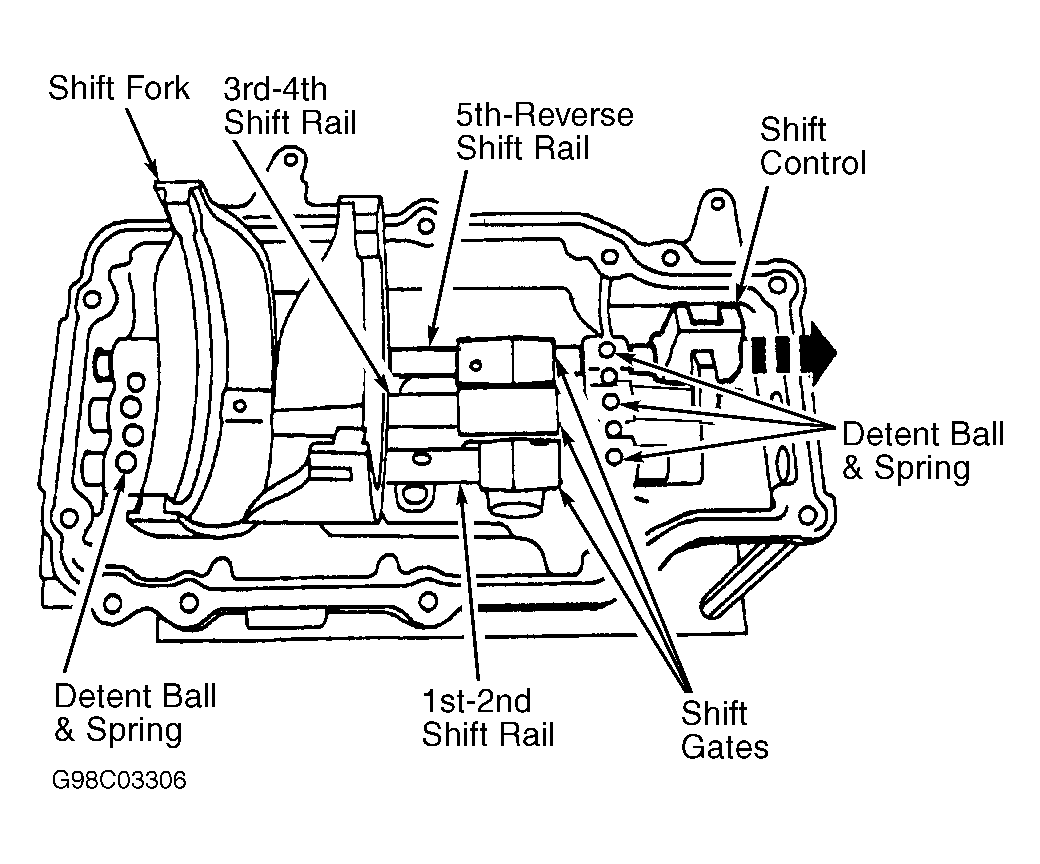 Shift Fork

3rd-4th Shift Rail

5th-Reverse Shift Rail

Shift Control

Detent Ball & Spring

Detent Ball & Spring

1st-2nd Shift Rail

Shift Gates

G98C03306