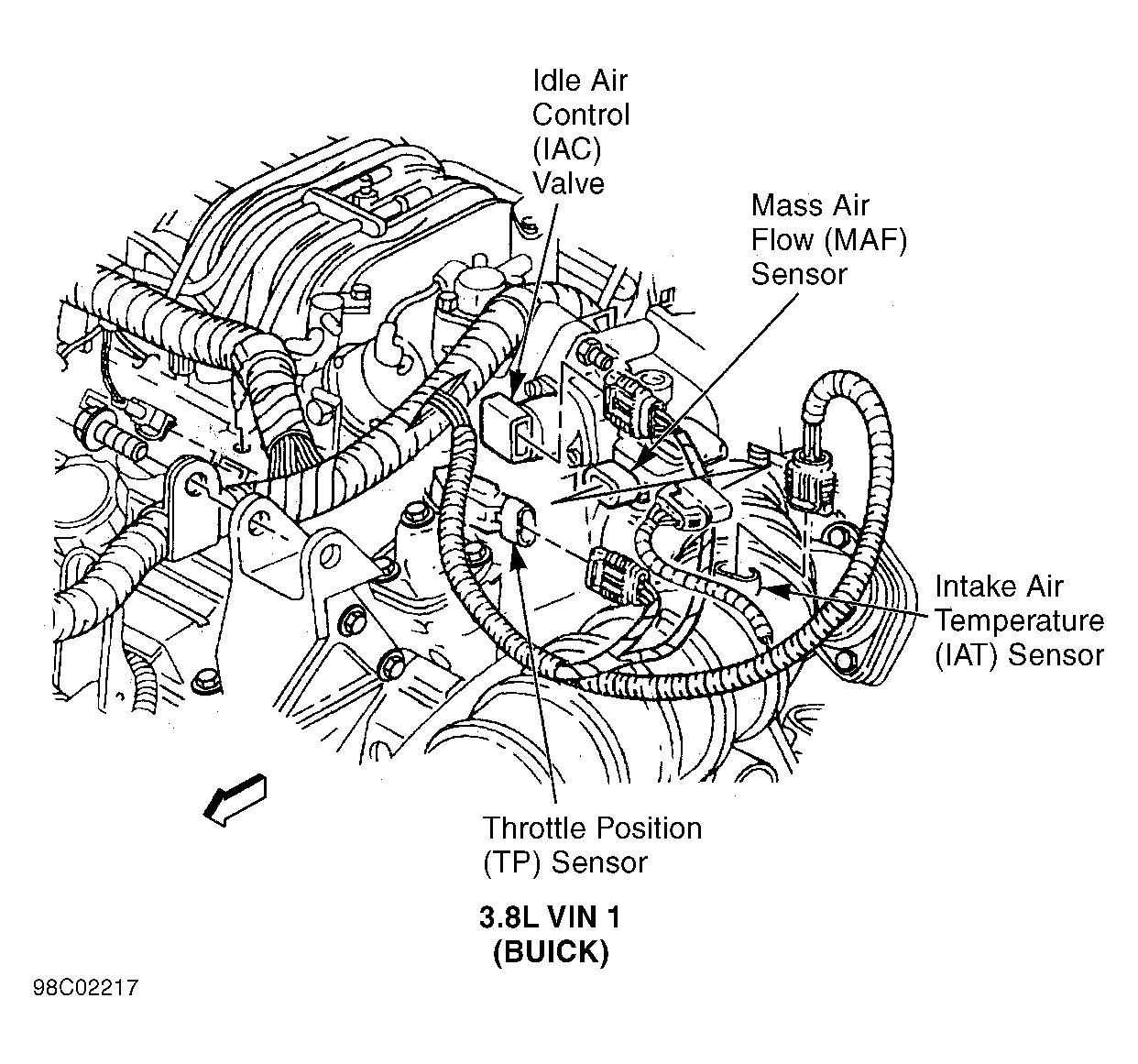 Idle Air Control (IAC) Valve

Mass Air Flow (MAF) Sensor

Intake Air Temperature (IAT) Sensor

Throttle Position (TP) Sensor

3.8L VIN 1 (BUICK)

98C02217