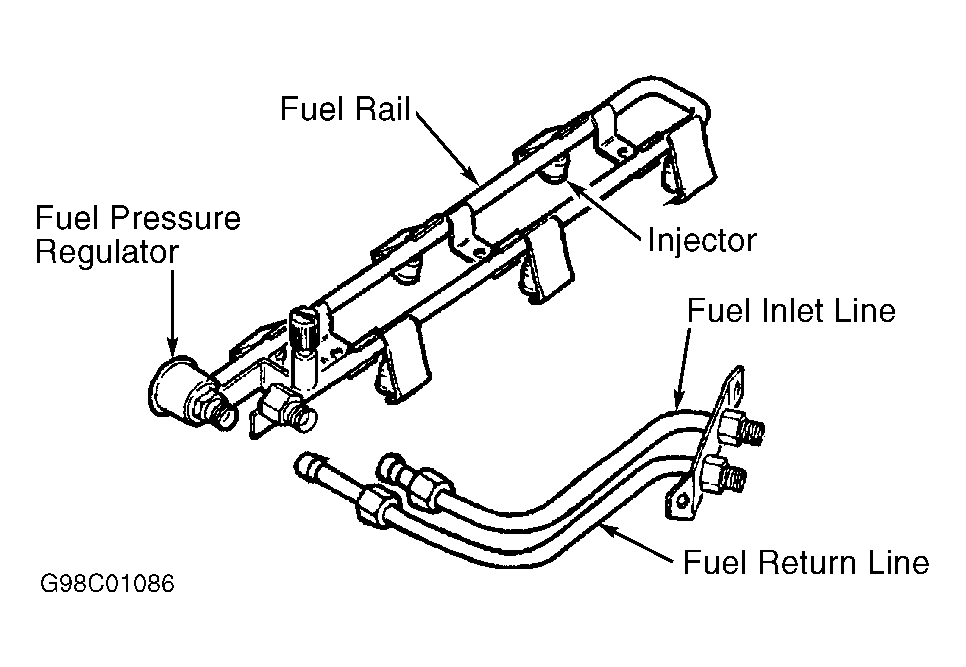 Fuel Rail

Fuel Pressure Regulator

Injector

Fuel Inlet Line

Fuel Return Line

G98C01086