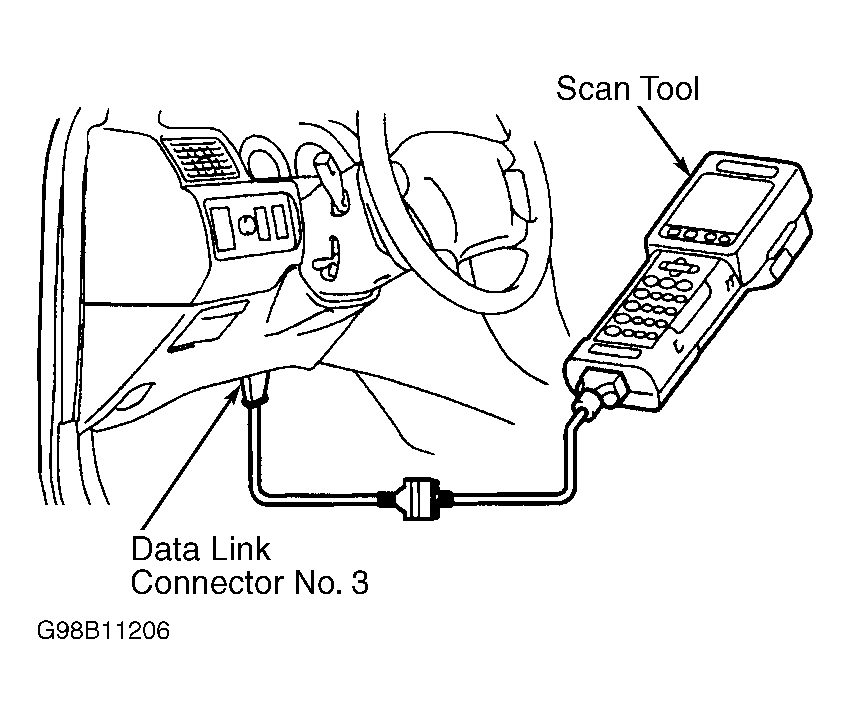 Scan Tool

Data Link Connector No. 3

G98B11206