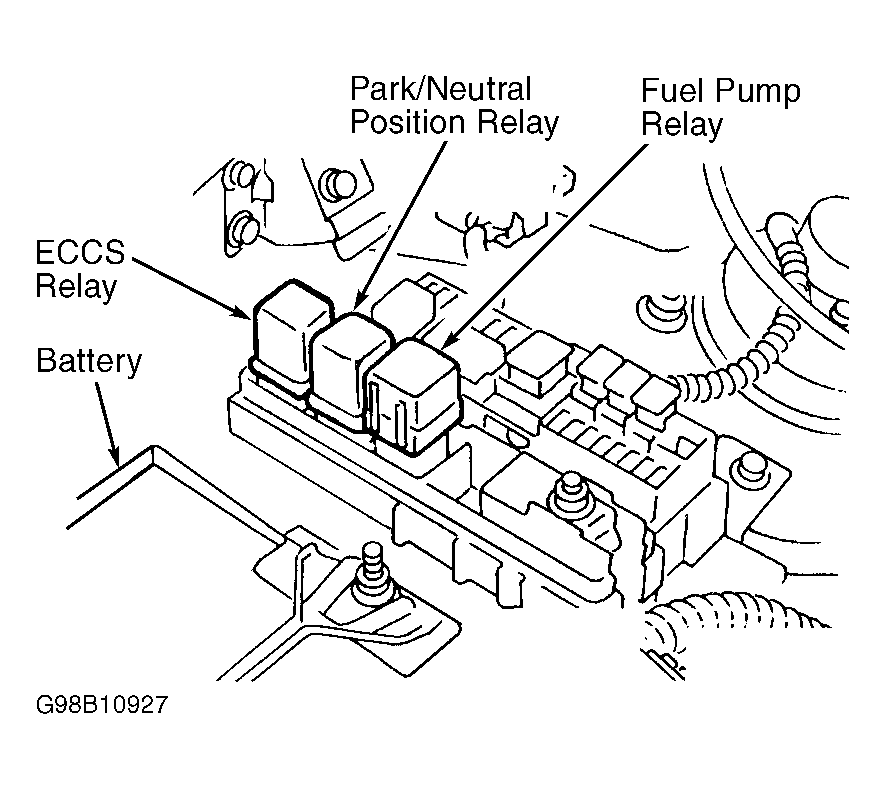 Park/Neutral Position Relay

Fuel Pump Relay

ECCS Relay

Battery

G98B10927