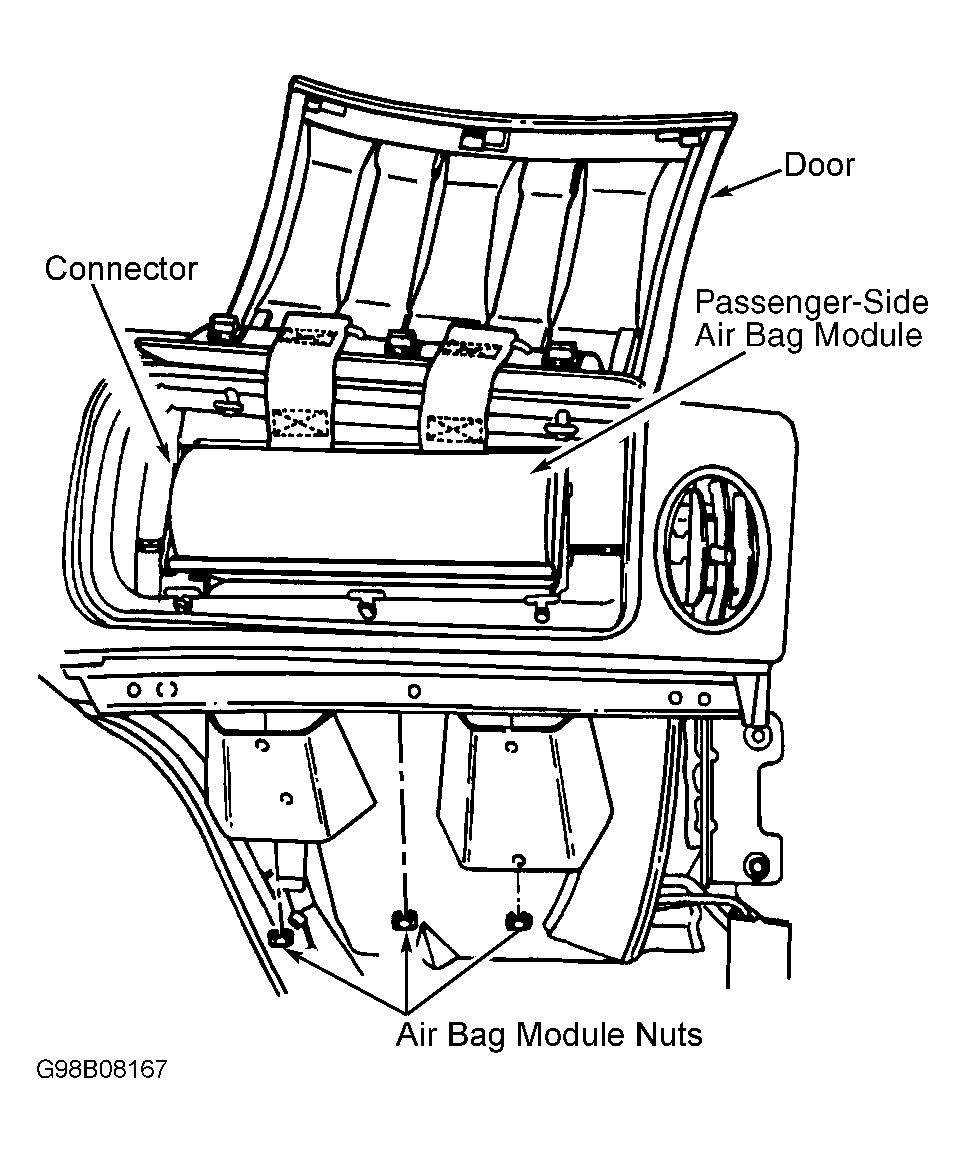 Door

Connector

Passenger-Side Air Bag Module

Air Bag Module Nuts

G98B08167