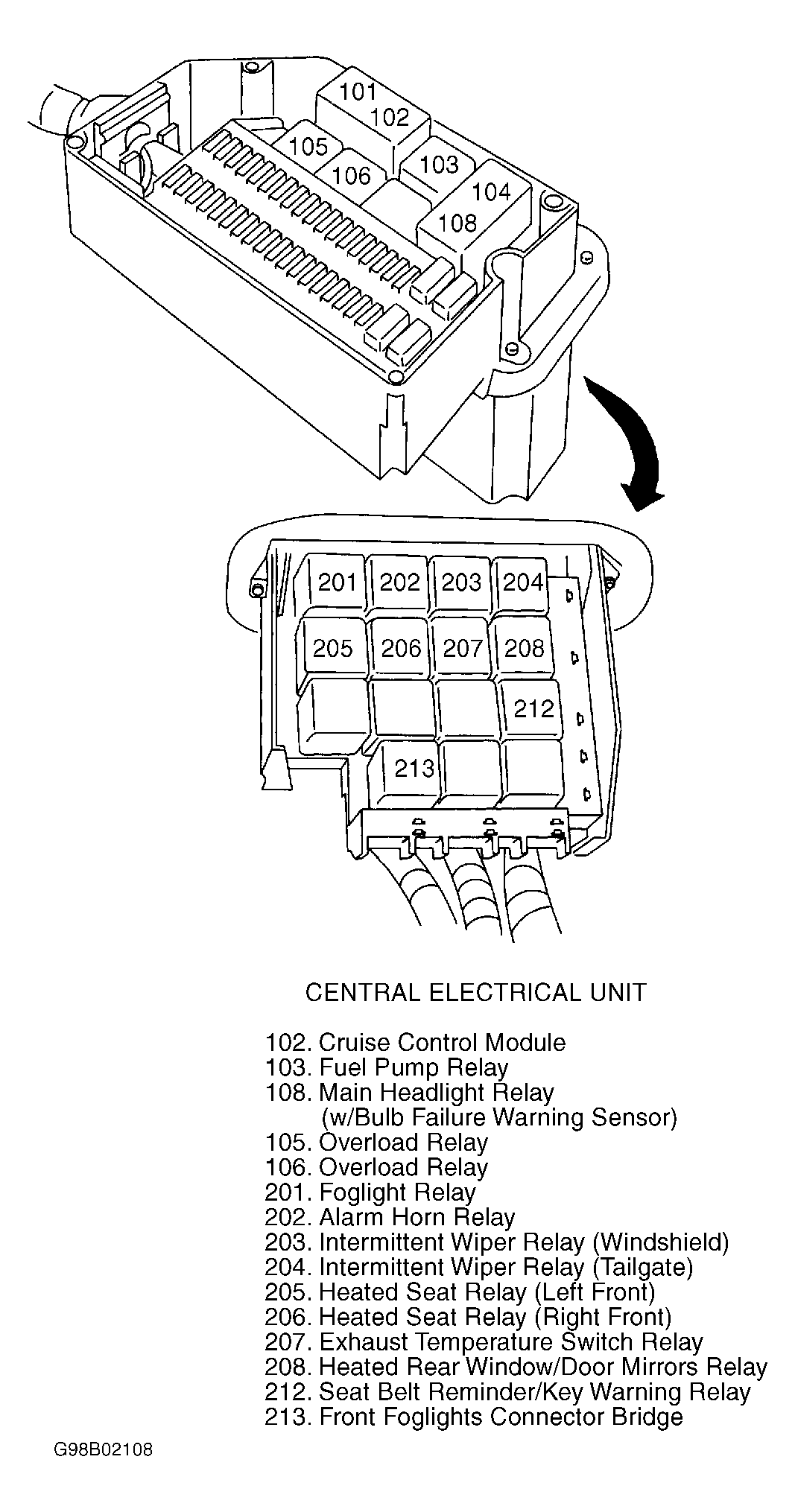 101
102
105
106
103
104
108

201 202 203 204
205 206 207 208
212
213

CENTRAL ELECTRICAL UNIT

102. Cruise Control Module
103. Fuel Pump Relay
108. Main Headlight Relay
(w/Bulb Failure Warning Sensor)
105. Overload Relay
106. Overload Relay
201. Foglight Relay
202. Alarm Horn Relay
203. Intermittent Wiper Relay (Windshield)
204. Intermittent Wiper Relay (Tailgate)
205. Heated Seat Relay (Left Front)
206. Heated Seat Relay (Right Front)
207. Exhaust Temperature Switch Relay
208. Heated Rear Window/Door Mirrors Relay
212. Seat Belt Reminder/Key Warning Relay
213. Front Foglights Connector Bridge

G98B02108