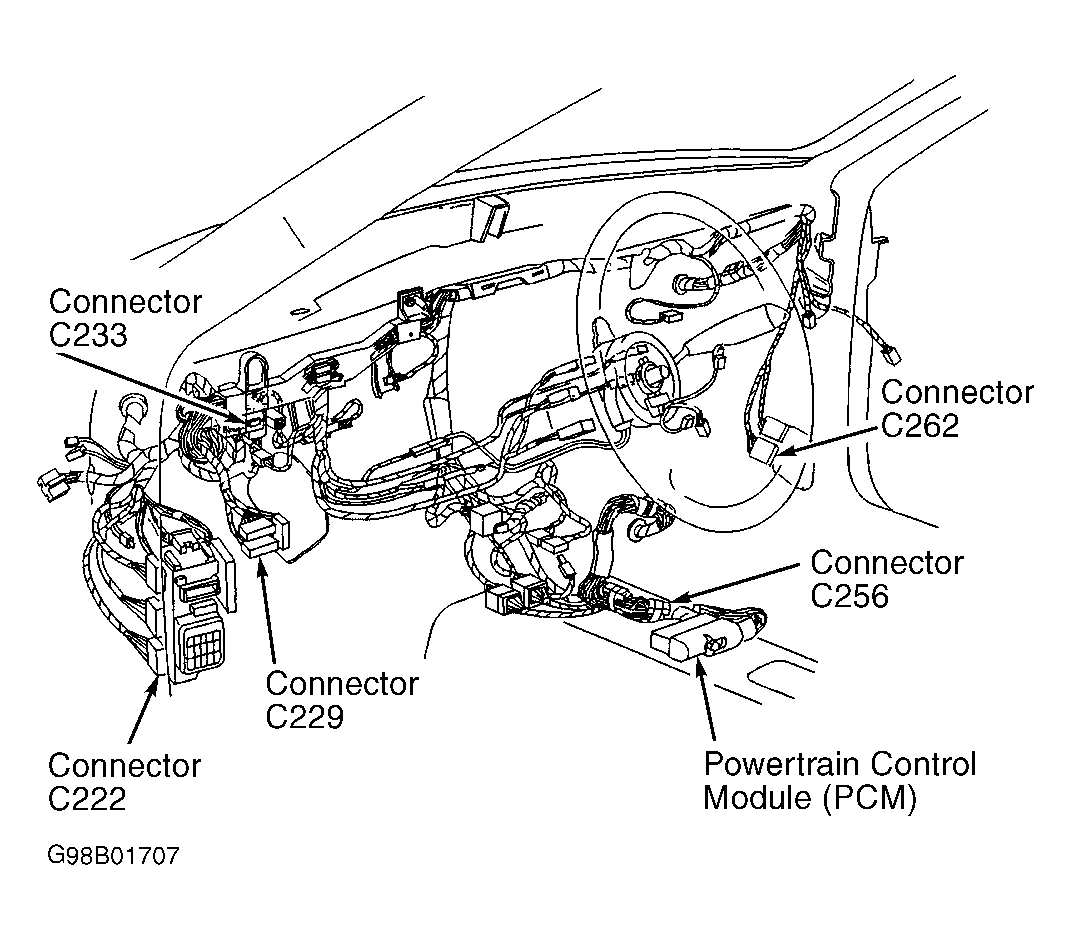 Connector C233

Connector C262

Connector C256

Connector C229

Connector C222

Powertrain Control Module (PCM)

G98B01707