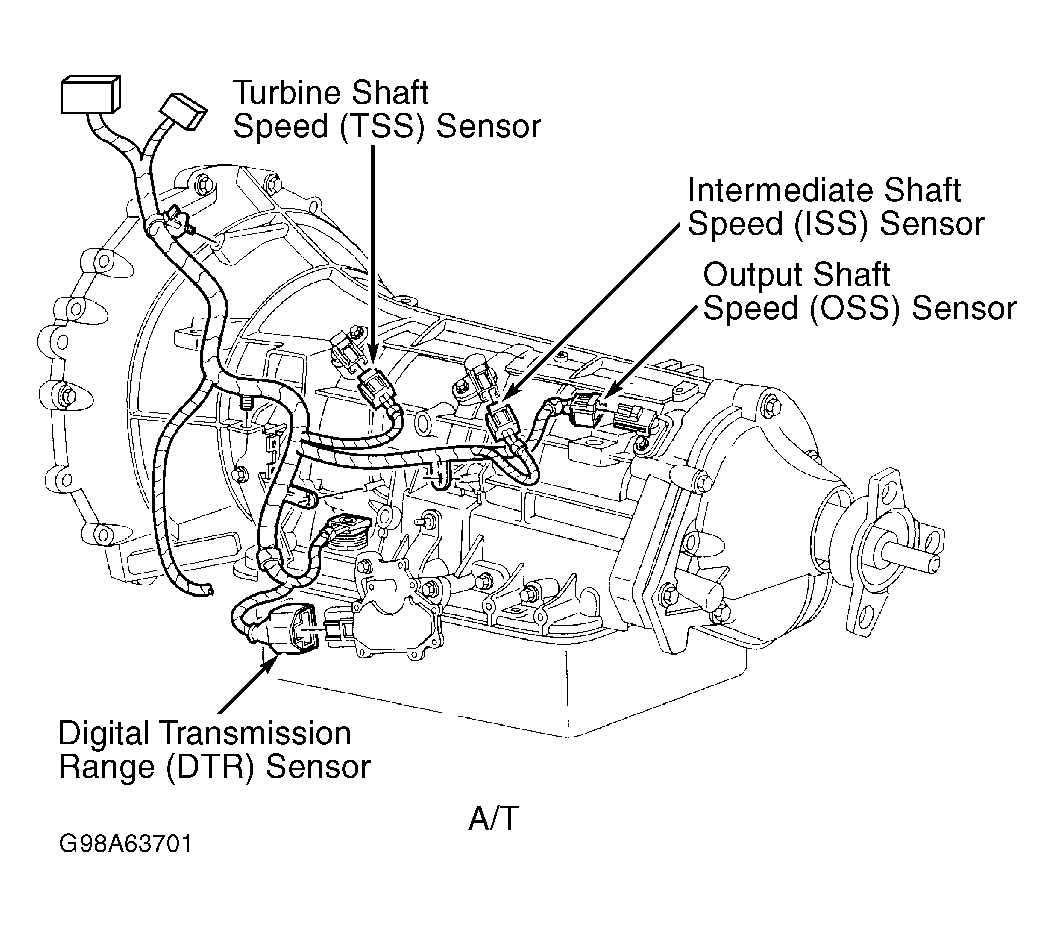 Turbine Shaft Speed (TSS) Sensor

Intermediate Shaft Speed (ISS) Sensor

Output Shaft Speed (OSS) Sensor

Digital Transmission Range (DTR) Sensor

A/T

G98A63701