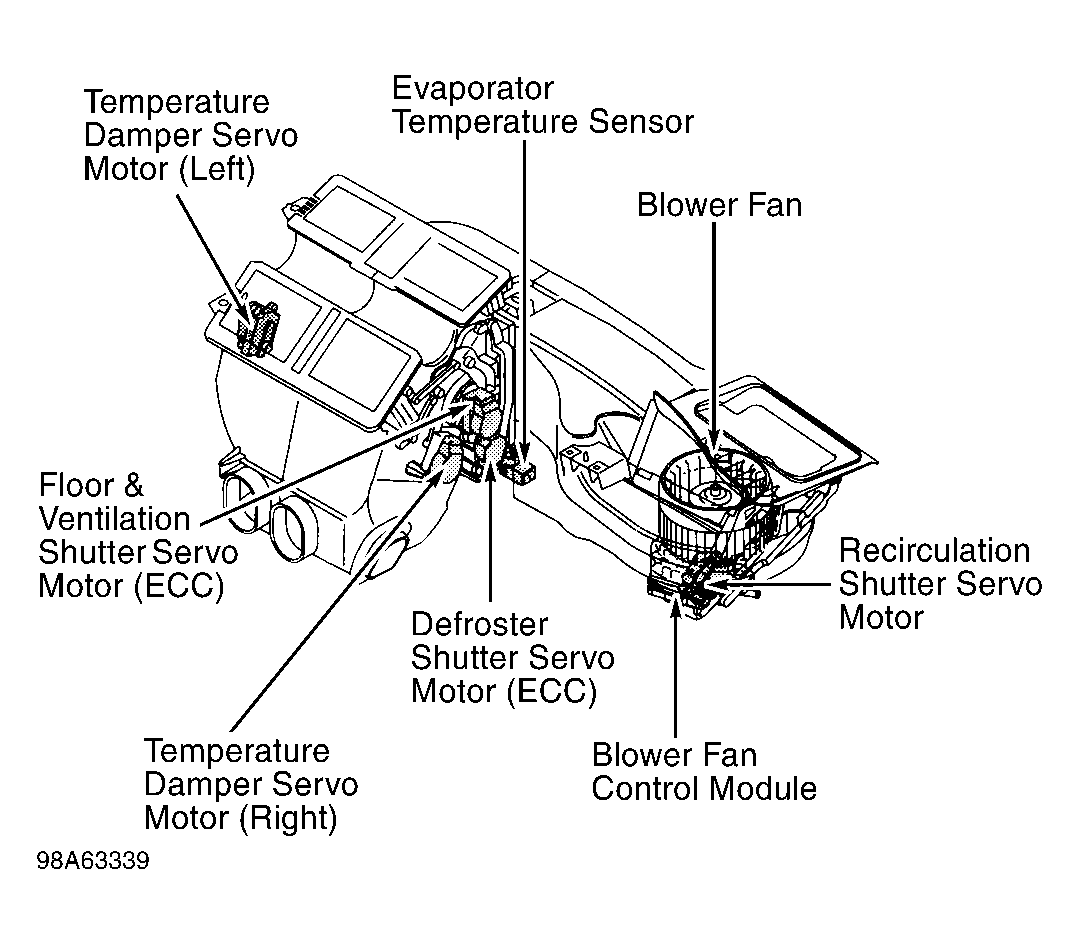 Temperature Damper Servo Motor (Left)

Evaporator Temperature Sensor

Blower Fan

Floor & Ventilation Shutter Servo Motor (ECC)

Recirculation Shutter Servo Motor

Defroster Shutter Servo Motor (ECC)

Temperature Damper Servo Motor (Right)

Blower Fan Control Module

98A63339