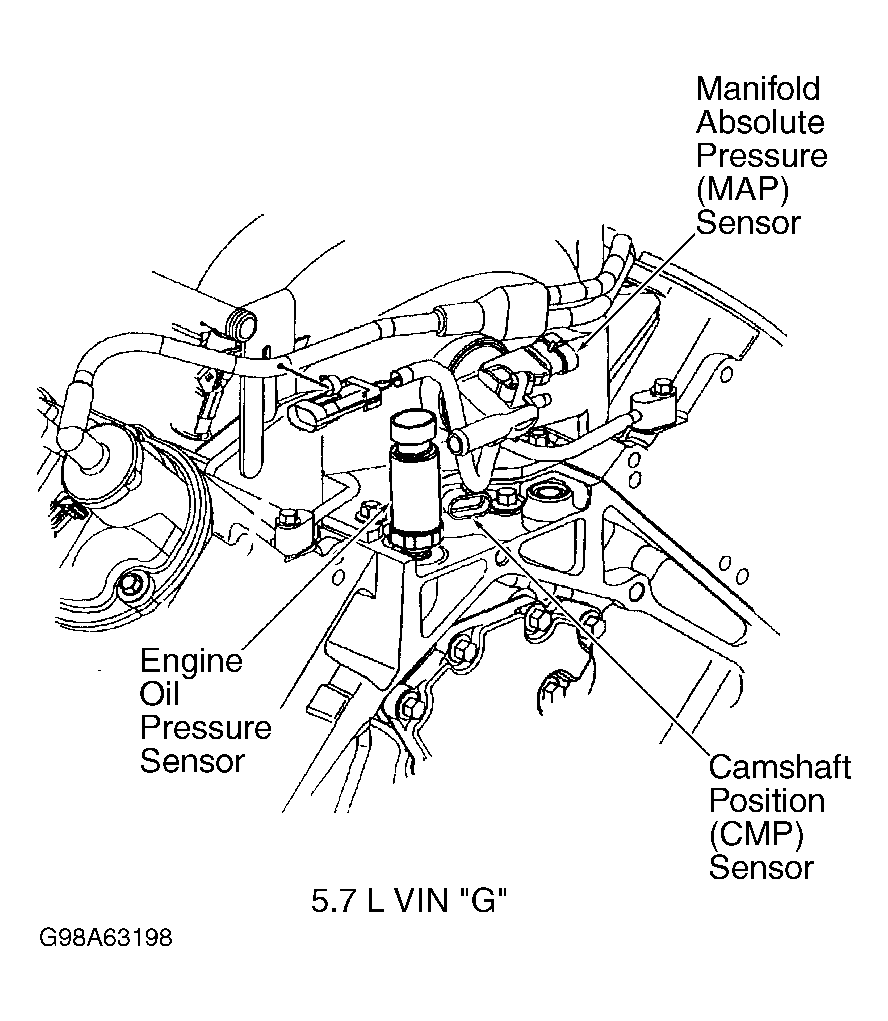 Manifold Absolute Pressure (MAP) Sensor

Engine Oil Pressure Sensor

Camshaft Position (CMP) Sensor

5.7 L VIN "G"

G98A63198