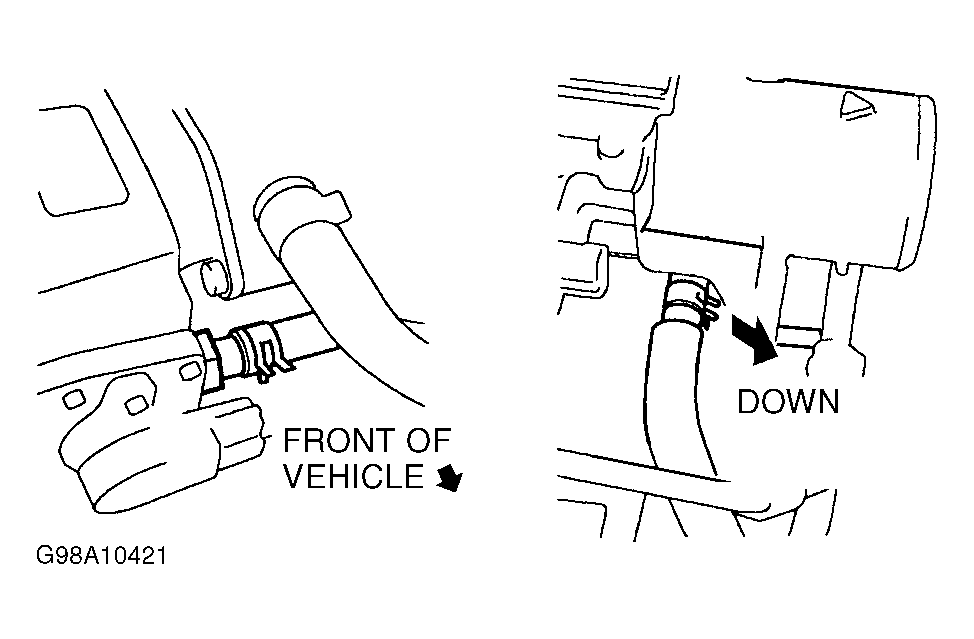 FRONT OF VEHICLE

DOWN

G98A10421