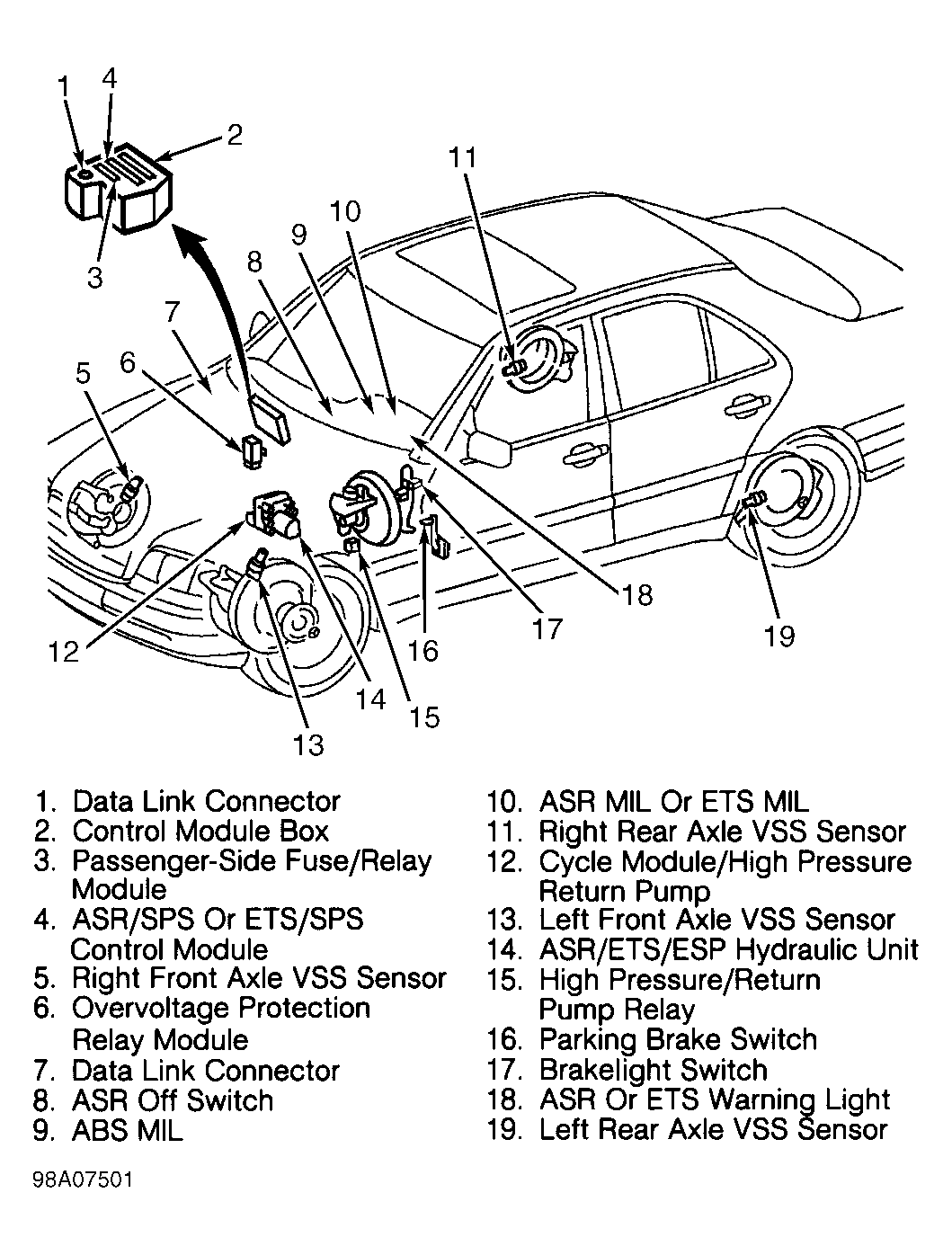 1
4
2
3
11
10
9
8
7
6
5
12
13
14
15
16
17
18
19

1. Data Link Connector
2. Control Module Box
3. Passenger-Side Fuse/Relay Module
4. ASR/SPS Or ETS/SPS Control Module
5. Right Front Axle VSS Sensor
6. Overvoltage Protection Relay Module
7. Data Link Connector
8. ASR Off Switch
9. ABS MIL

10. ASR MIL Or ETS MIL
11. Right Rear Axle VSS Sensor
12. Cycle Module/High Pressure Return Pump
13. Left Front Axle VSS Sensor
14. ASR/ETS/ESP Hydraulic Unit
15. High Pressure/Return Pump Relay
16. Parking Brake Switch
17. Brakelight Switch
18. ASR Or ETS Warning Light
19. Left Rear Axle VSS Sensor

98A07501