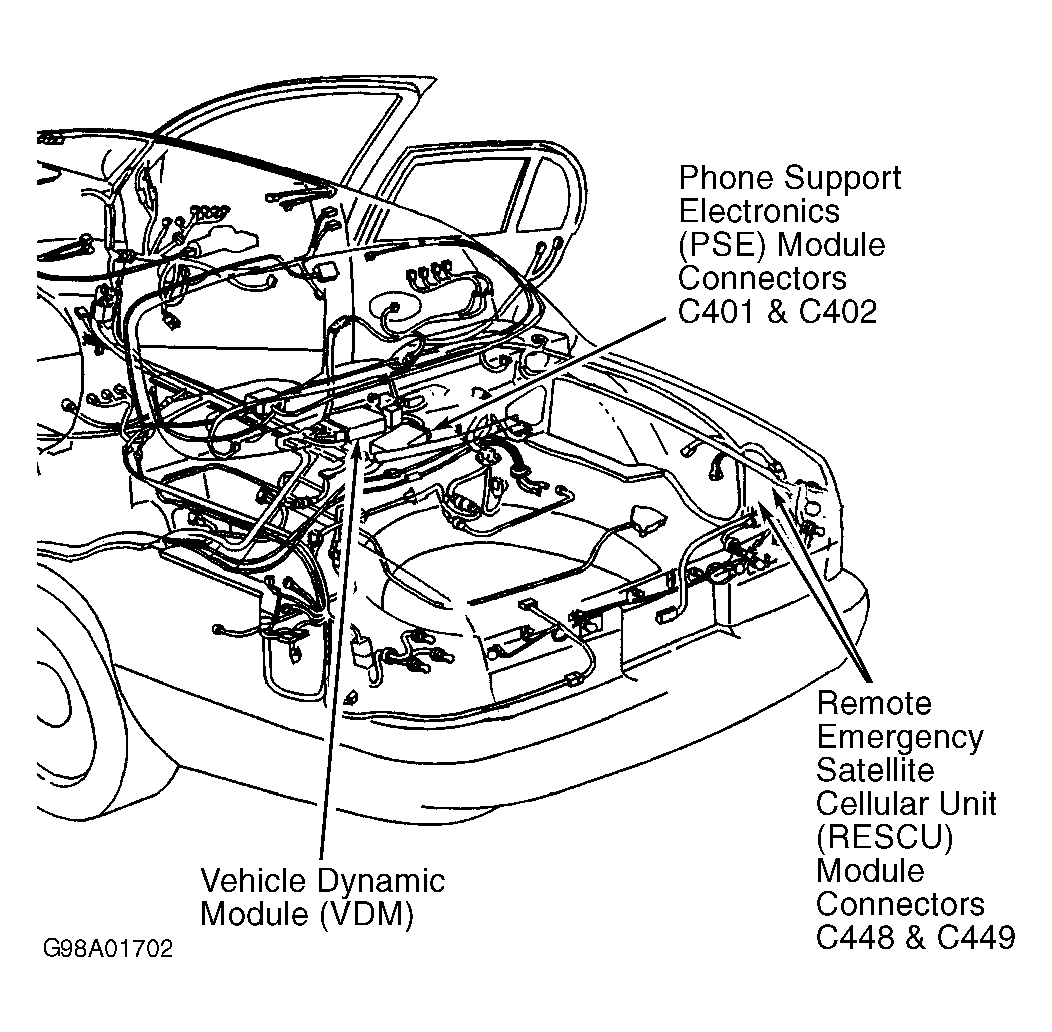 Phone Support Electronics (PSE) Module Connectors C401 & C402

Remote Emergency Satellite Cellular Unit (RESCU) Module Connectors C448 & C449

Vehicle Dynamic Module (VDM)

G98A01702