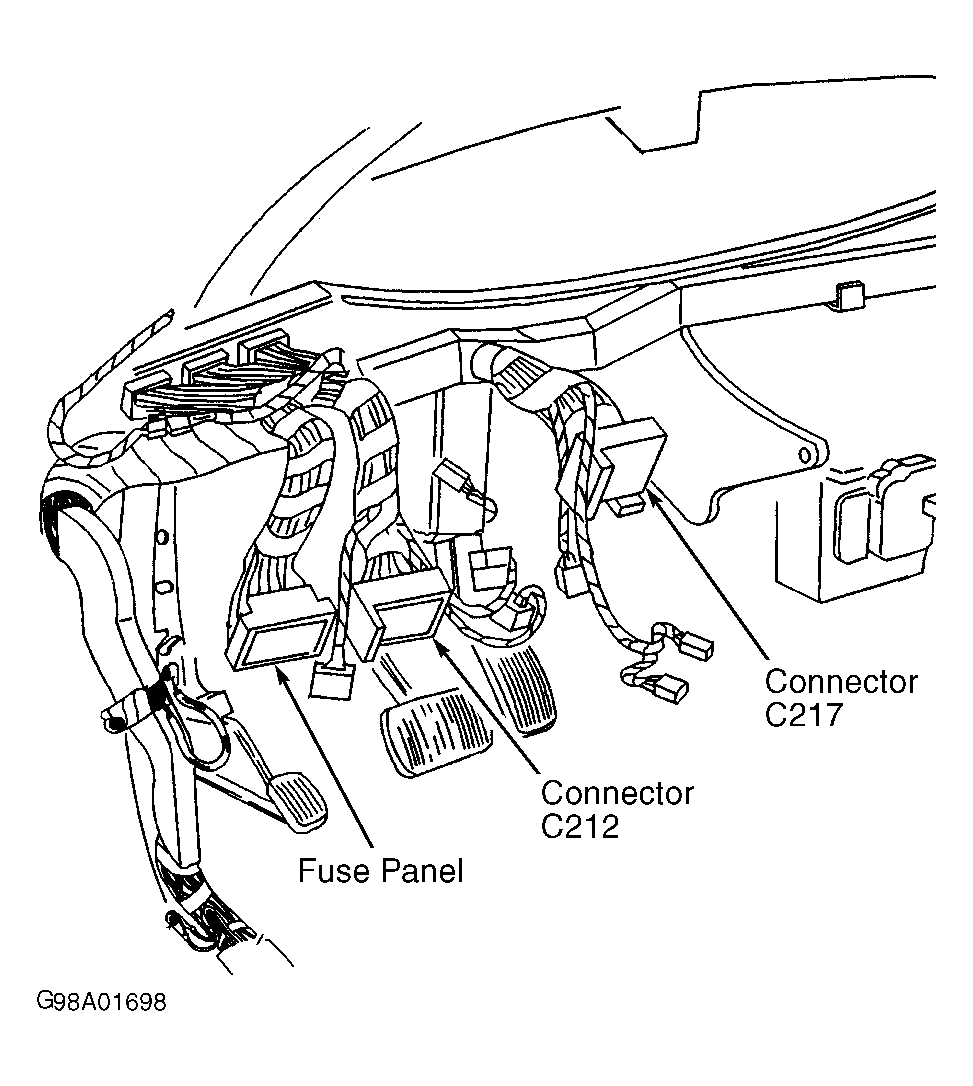 Connector C217

Connector C212

Fuse Panel

G98A01698